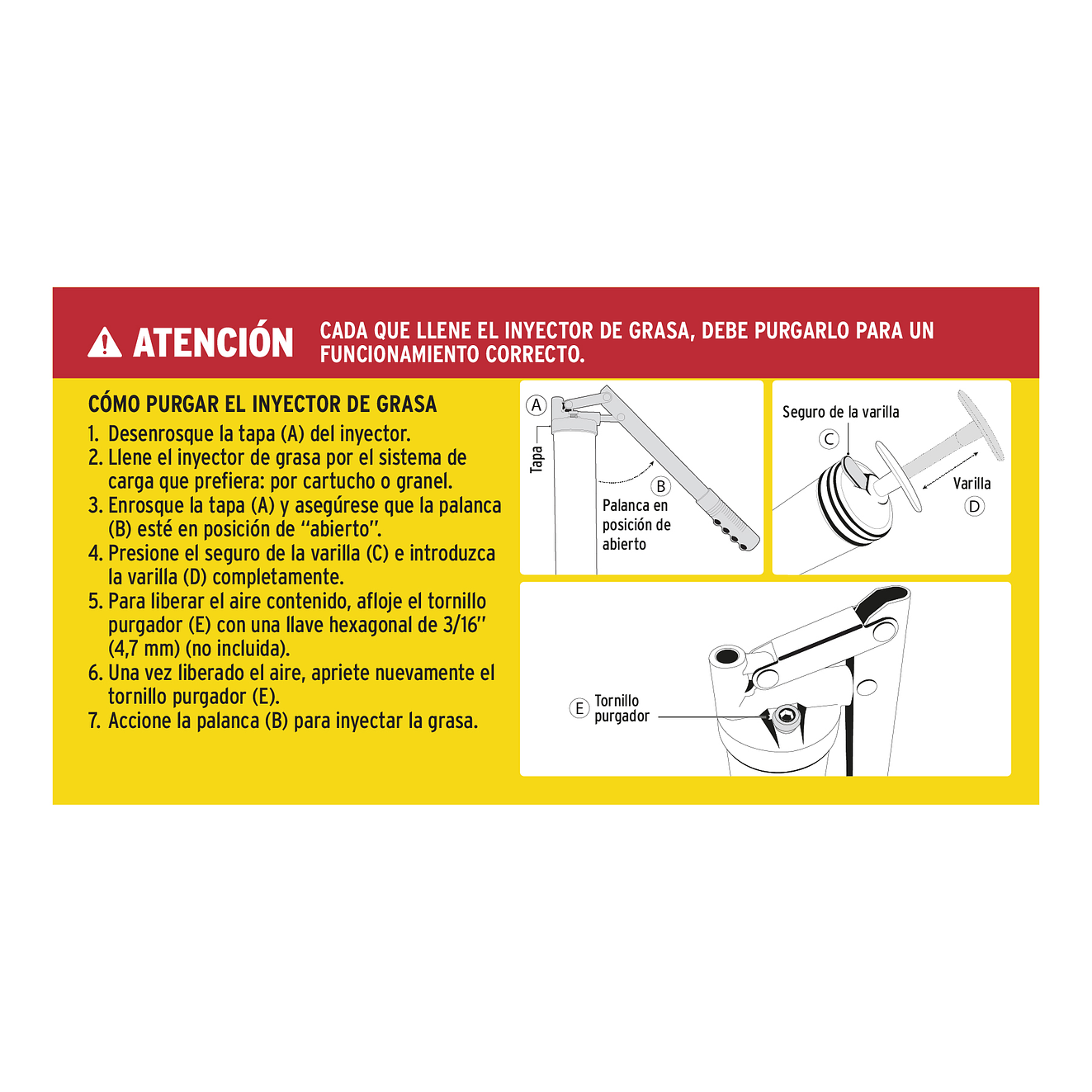 ATENCIÓN CADA QUE LLENE EL INYECTOR DE GRASA, DEBE PURGARLO PARA UN FUNCIONAMIENTO CORRECTO.

CÓMO PURGAR EL INYECTOR DE GRASA

1. Desenrosque la tapa (A) del inyector.
2. Llene el inyector de grasa por el sistema de carga que prefiera: por cartucho o granel.
3. Enrosque la tapa (A) y asegúrese que la palanca (B) esté en posición de "abierto".
4. Presione el seguro de la varilla (C) e introduzca la varilla (D) completamente.
5. Para liberar el aire contenido, afloje el tornillo purgador (E) con una llave hexagonal de 3/16" (4,7 mm) (no incluida).
6. Una vez liberado el aire, apriete nuevamente el tornillo purgador (E).
7. Accione la palanca (B) para inyectar la grasa.

A
Tapa
B
Palanca en posición de abierto

Seguro de la varilla
C
Varilla
D

E Tornillo purgador