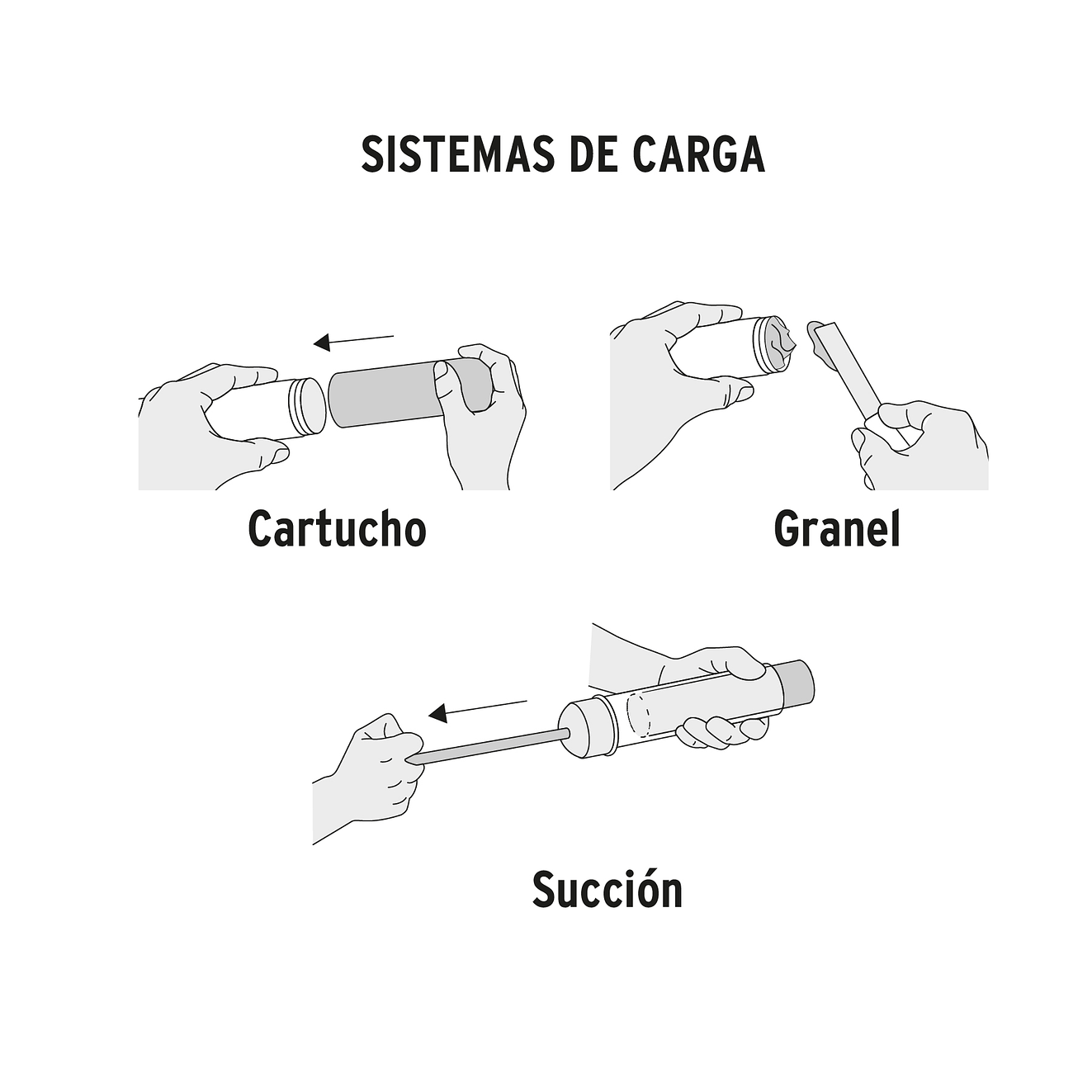 SISTEMAS DE CARGA

Cartucho

Granel

Succión