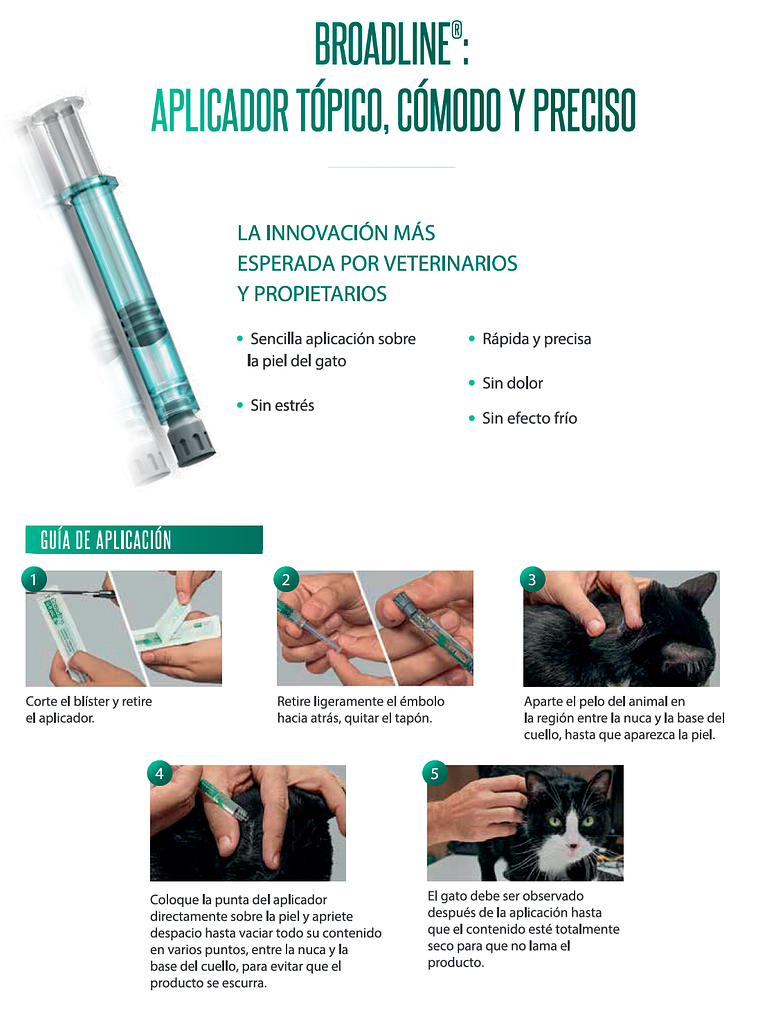 BROADLINE®:
APLICADOR TÓPICO, CÓMODO Y PRECISO

LA INNOVACIÓN MÁS ESPERADA POR VETERINARIOS Y PROPIETARIOS

• Sencilla aplicación sobre la piel del gato
• Sin estrés
• Rápida y precisa
• Sin dolor
• Sin efecto frío

GUÍA DE APLICACIÓN

1
Corte el blíster y retire el aplicador.

2
Retire ligeramente el émbolo hacia atrás, quitar el tapón.

3
Aparte el pelo del animal en la región entre la nuca y la base del cuello, hasta que aparezca la piel.

4
Coloque la punta del aplicador directamente sobre la piel y apriete despacio hasta vaciar todo su contenido en varios puntos, entre la nuca y la base del cuello, para evitar que el producto se escurra.

5
El gato debe ser observado después de la aplicación hasta que el contenido esté totalmente seco para que no lama el producto.