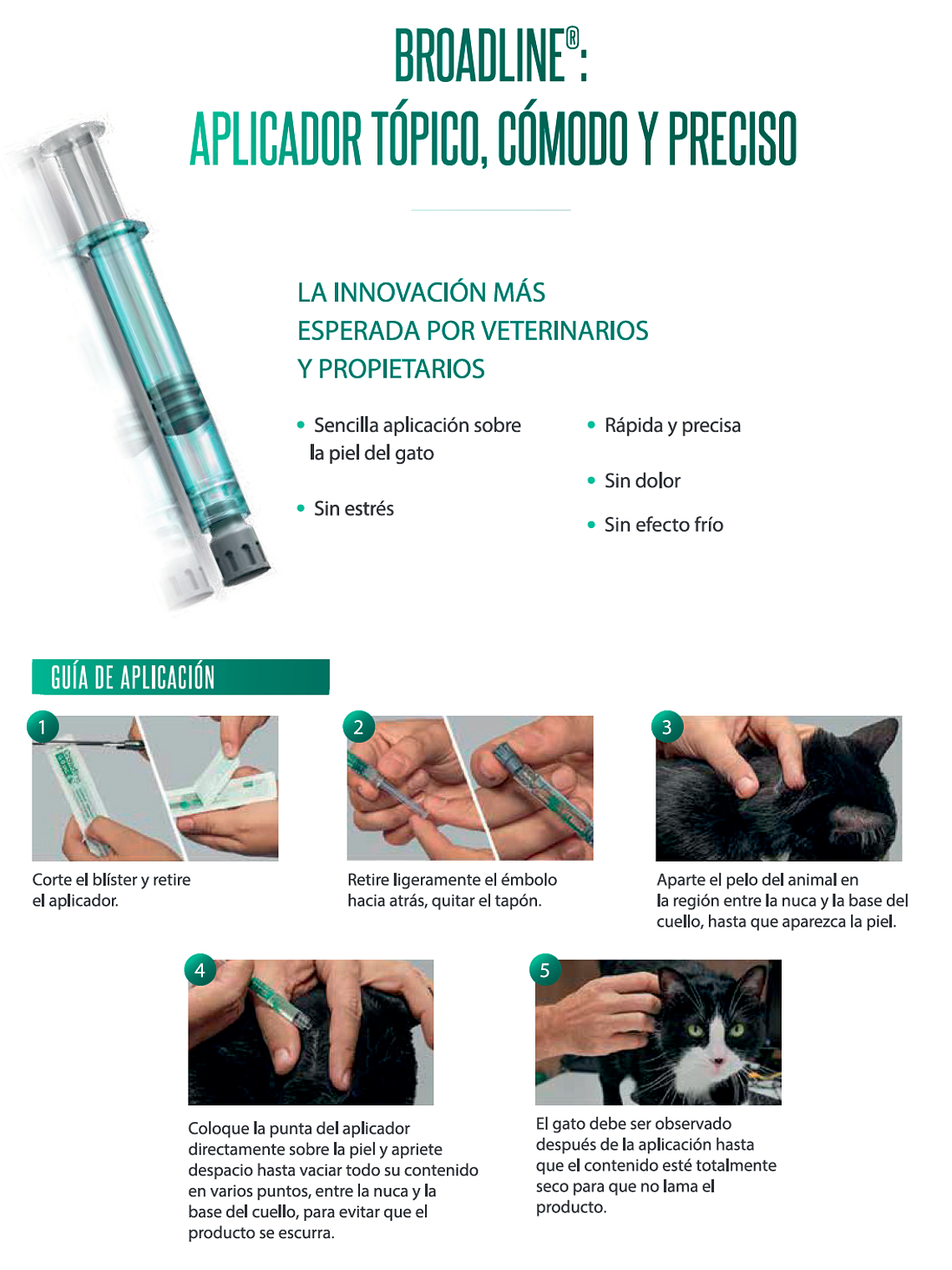 BROADLINE®:
APLICADOR TÓPICO, CÓMODO Y PRECISO

LA INNOVACIÓN MÁS ESPERADA POR VETERINARIOS Y PROPIETARIOS

• Sencilla aplicación sobre la piel del gato

• Sin estrés

• Rápida y precisa

• Sin dolor

• Sin efecto frío

GUÍA DE APLICACIÓN

1
Corte el blíster y retire el aplicador.

2
Retire ligeramente el émbolo hacia atrás, quitar el tapón.

3
Aparte el pelo del animal en la región entre la nuca y la base del cuello, hasta que aparezca la piel.

4
Coloque la punta del aplicador directamente sobre la piel y apriete despacio hasta vaciar todo su contenido en varios puntos, entre la nuca y la base del cuello, para evitar que el producto se escurra.

5
El gato debe ser observado después de la aplicación hasta que el contenido esté totalmente seco para que no lama el producto.