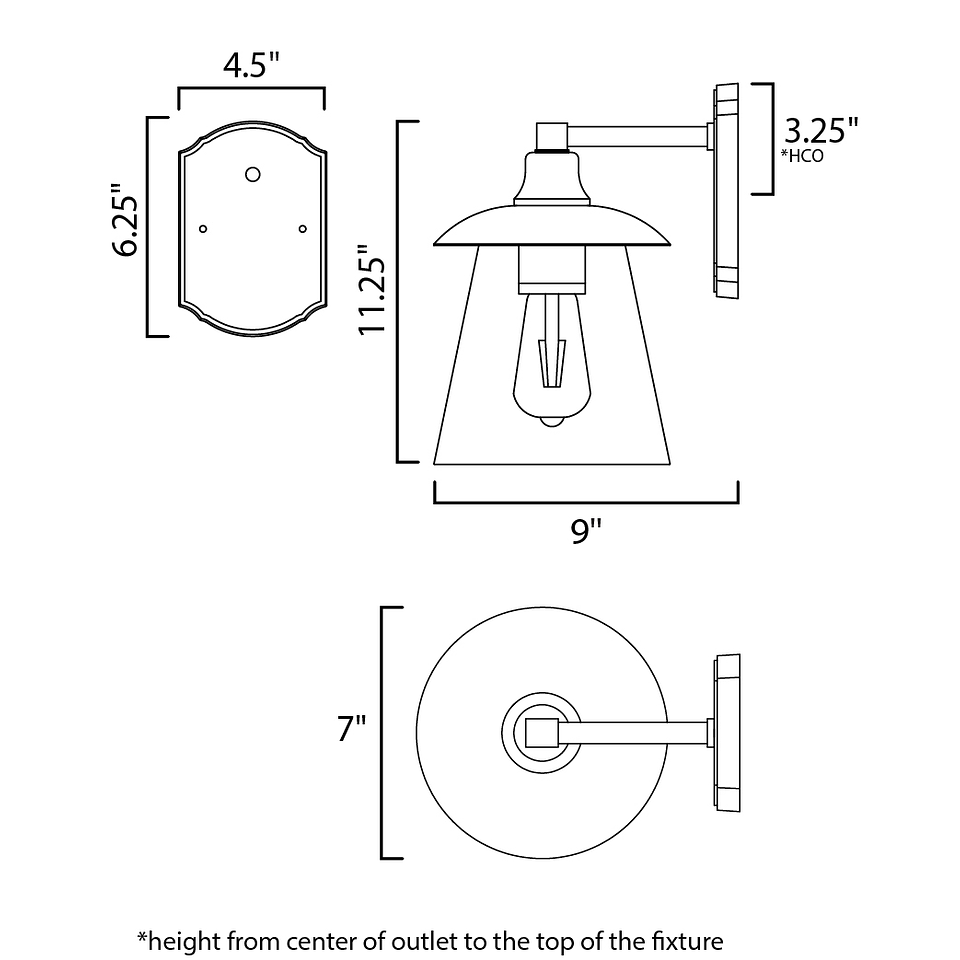 4.5"

6.25"

11.25"

3.25"
*HCO

9"

7"

*height from center of outlet to the top of the fixture