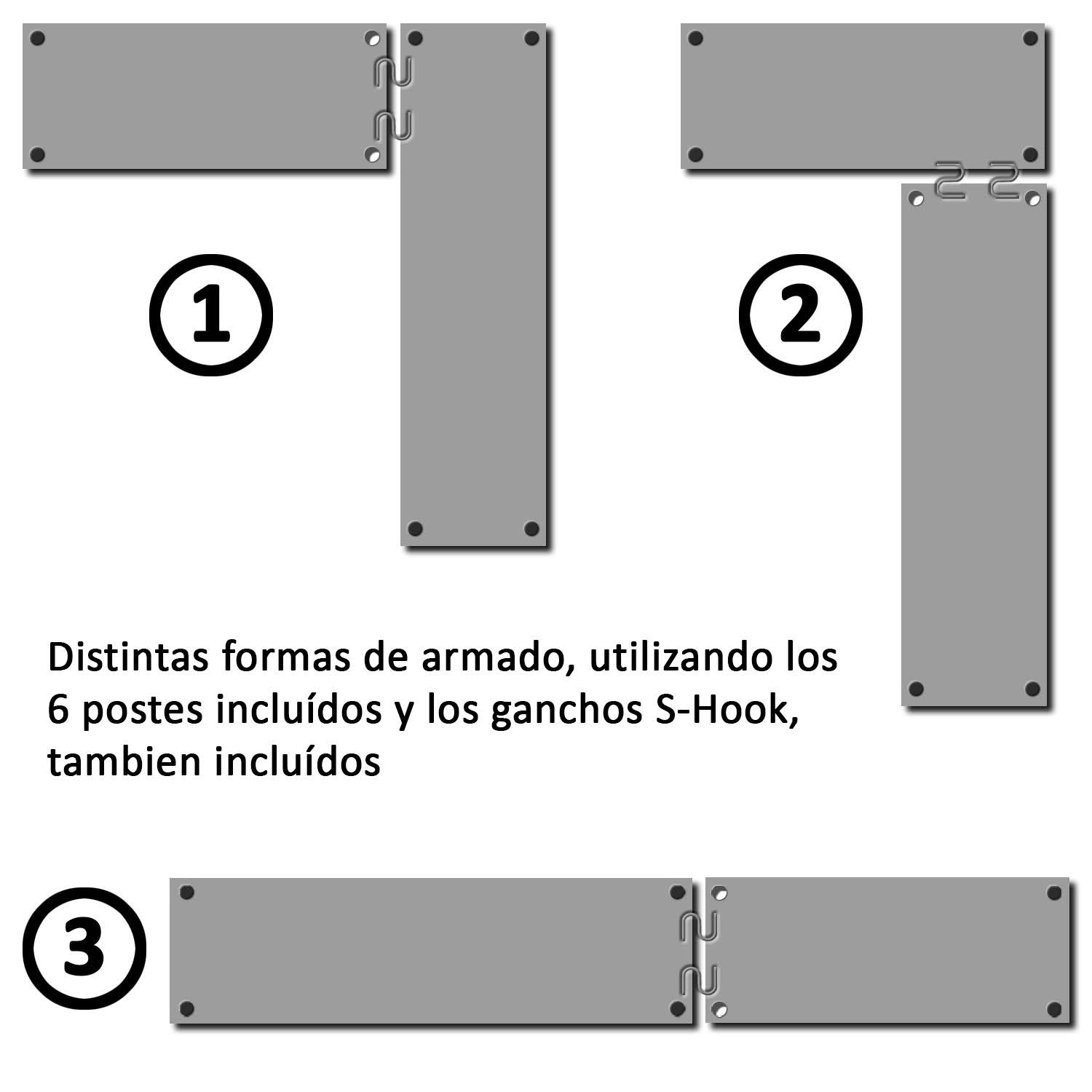 1

2

Distintas formas de armado, utilizando los 6 postes incluídos y los ganchos S-Hook, tambien incluídos

3