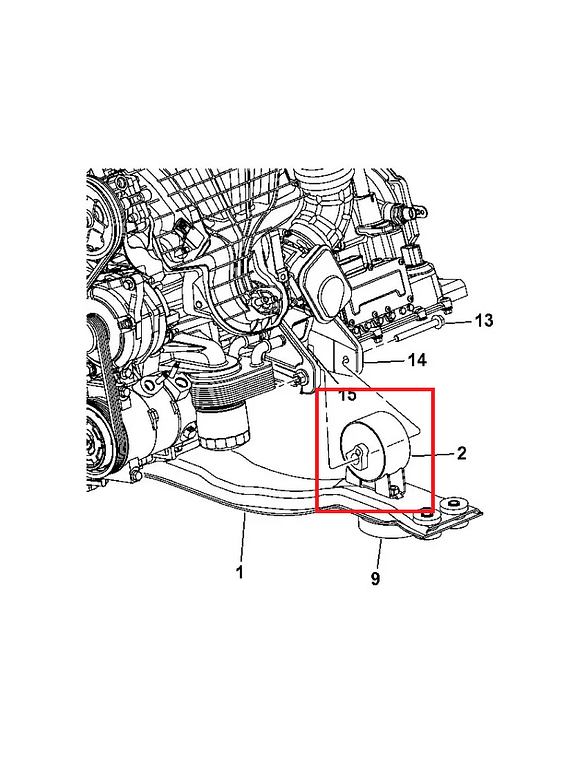 13
14
15
2
1
9