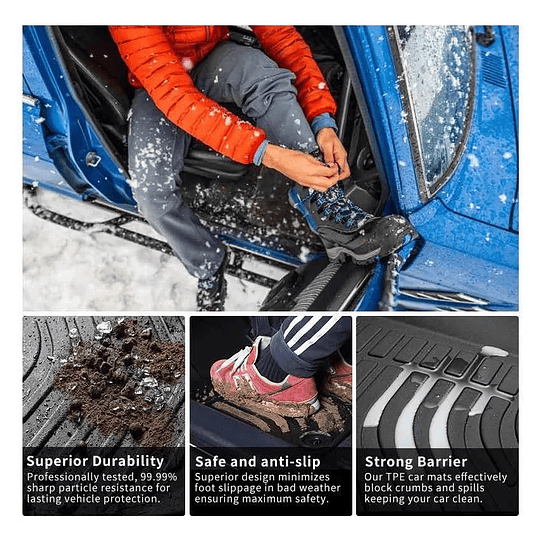 Superior Durability
Professionally tested, 99.99% sharp particle resistance for lasting vehicle protection.

Safe and anti-slip
Superior design minimizes foot slippage in bad weather ensuring maximum safety.

Strong Barrier
Our TPE car mats effectively block crumbs and spills keeping your car clean.