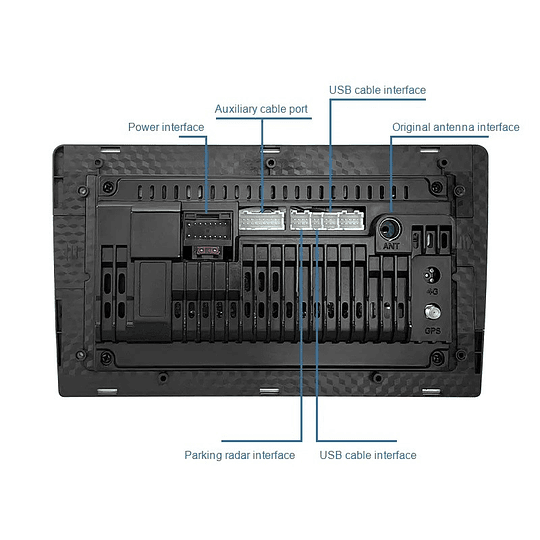 USB cable interface

Auxiliary cable port

Power interface

Original antenna interface

ANT

4G

GPS

Parking radar interface

USB cable interface