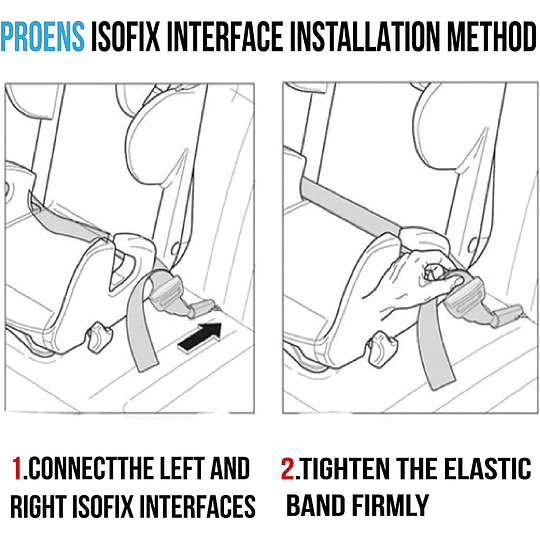 PROENS ISOFIX INTERFACE INSTALLATION METHOD

1.CONNECTTHE LEFT AND RIGHT ISOFIX INTERFACES

2.TIGHTEN THE ELASTIC BAND FIRMLY