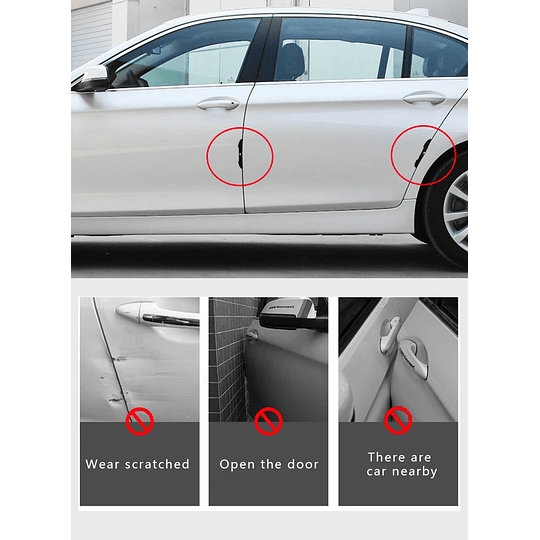 Wear scratched

Open the door

There are car nearby