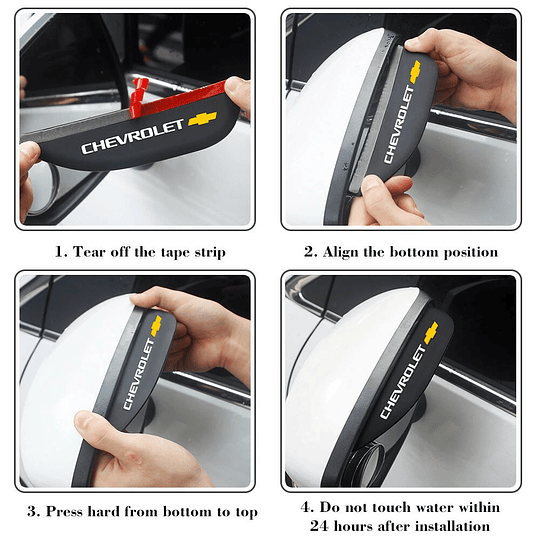 CHEVROLET

1. Tear off the tape strip

CHEVROLET

2. Align the bottom position

CHEVROLET

3. Press hard from bottom to top

CHEVROLET

4. Do not touch water within 24 hours after installation