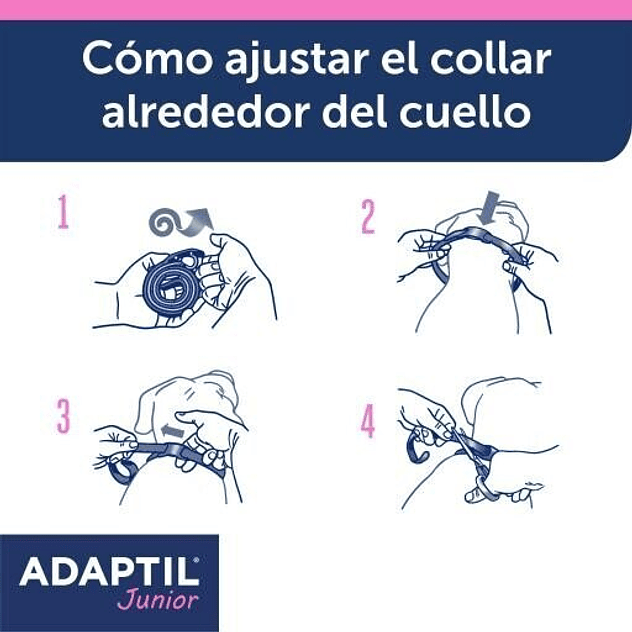 Cómo ajustar el collar alrededor del cuello

1

2

3

4

ADAPTIL®
Junior