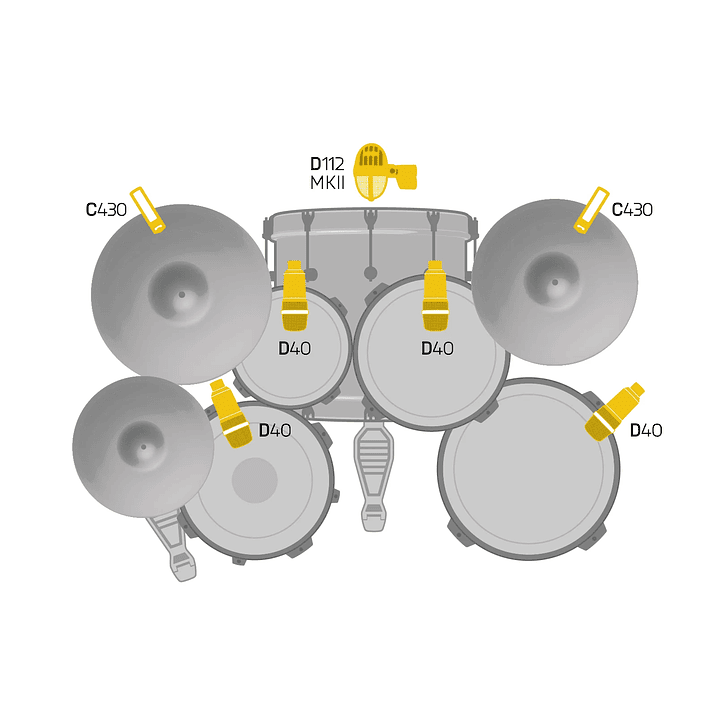 D112
MKII

C430

C430

D40

D40

D40

D40