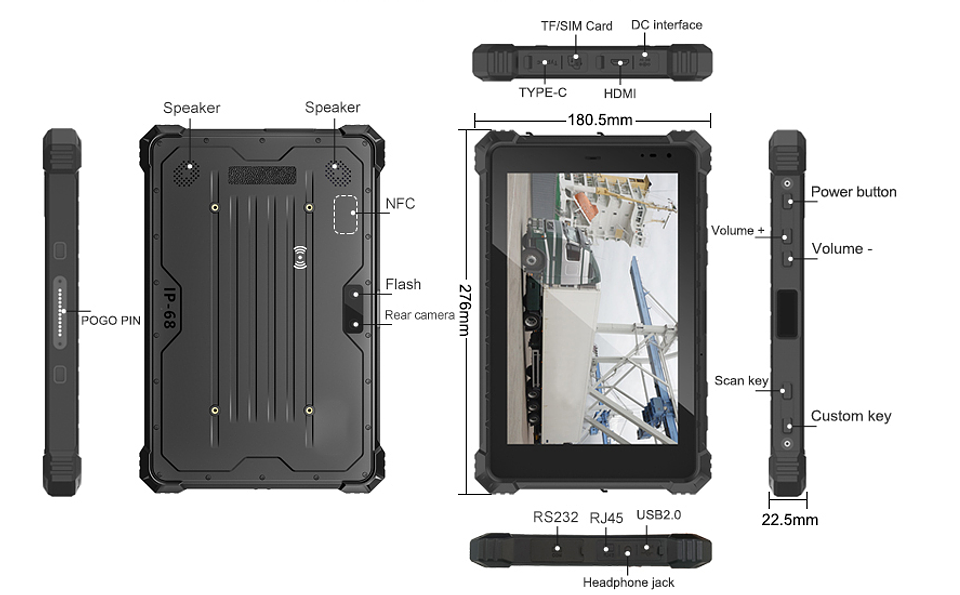 TF/SIM Card
DC interface
TYPE-C
HDMI

Speaker
Speaker
NFC
Flash
Rear camera
IP-68
POGO PIN

180.5mm
276mm

Power button
Volume +
Volume -
Scan key
Custom key
22.5mm

RS232
RJ45
USB2.0
Headphone jack