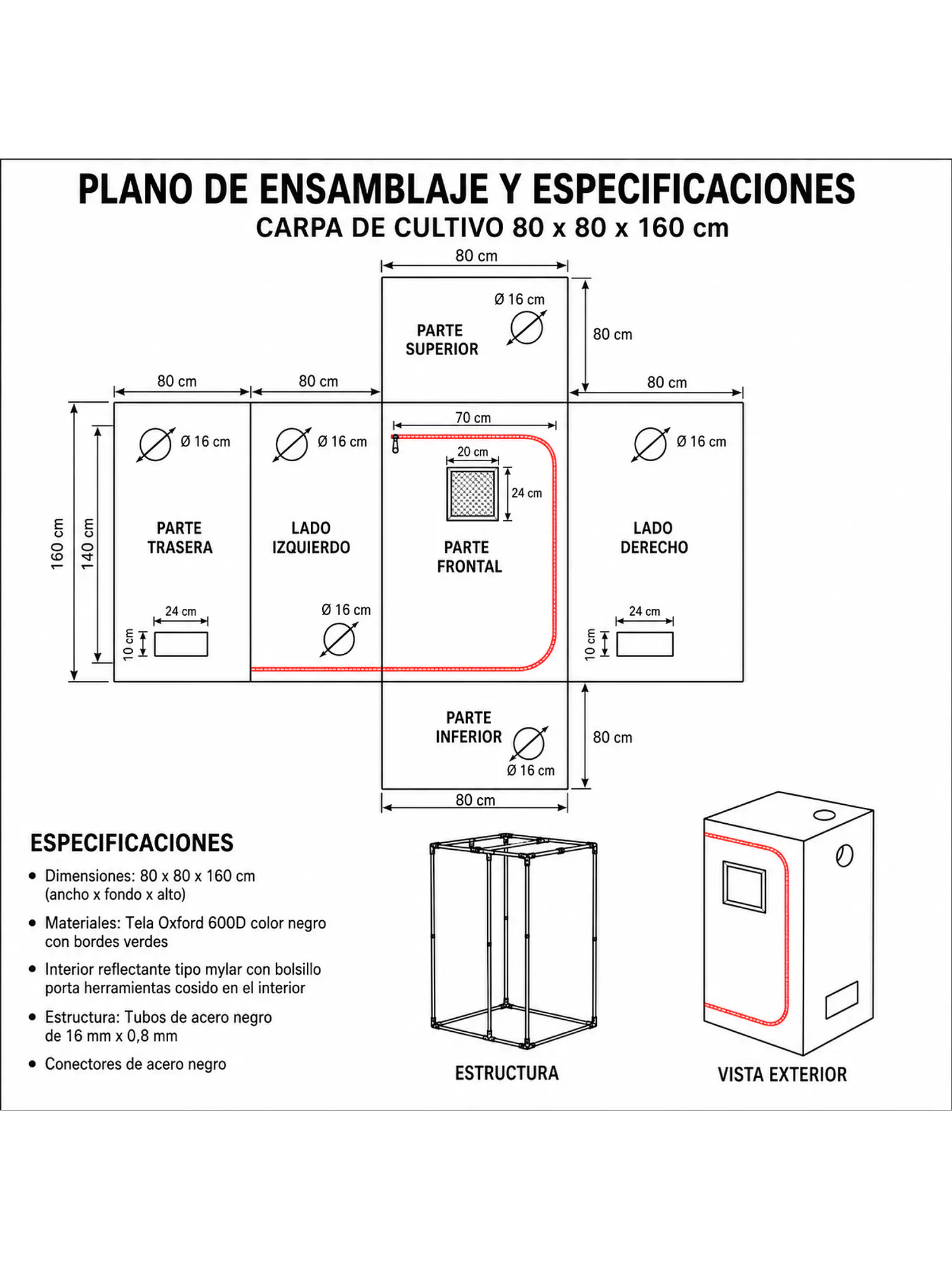 PLANO DE ENSAMBLAJE Y ESPECIFICACIONES
CARPA DE CULTIVO 80 x 80 x 160 cm

80 cm
Ø 16 cm
PARTE SUPERIOR
80 cm

80 cm
80 cm
80 cm

160 cm
140 cm

Ø 16 cm
PARTE TRASERA
24 cm
10 cm

Ø 16 cm
LADO IZQUIERDO
Ø 16 cm

70 cm
20 cm
24 cm
PARTE FRONTAL

Ø 16 cm
LADO DERECHO
24 cm
10 cm

PARTE INFERIOR
Ø 16 cm
80 cm
80 cm

ESPECIFICACIONES
• Dimensiones: 80 x 80 x 160 cm (ancho x fondo x alto)
• Materiales: Tela Oxford 600D color negro con bordes verdes
• Interior reflectante tipo mylar con bolsillo porta herramientas cosido en el interior
• Estructura: Tubos de acero negro de 16 mm x 0,8 mm
• Conectores de acero negro

ESTRUCTURA

VISTA EXTERIOR