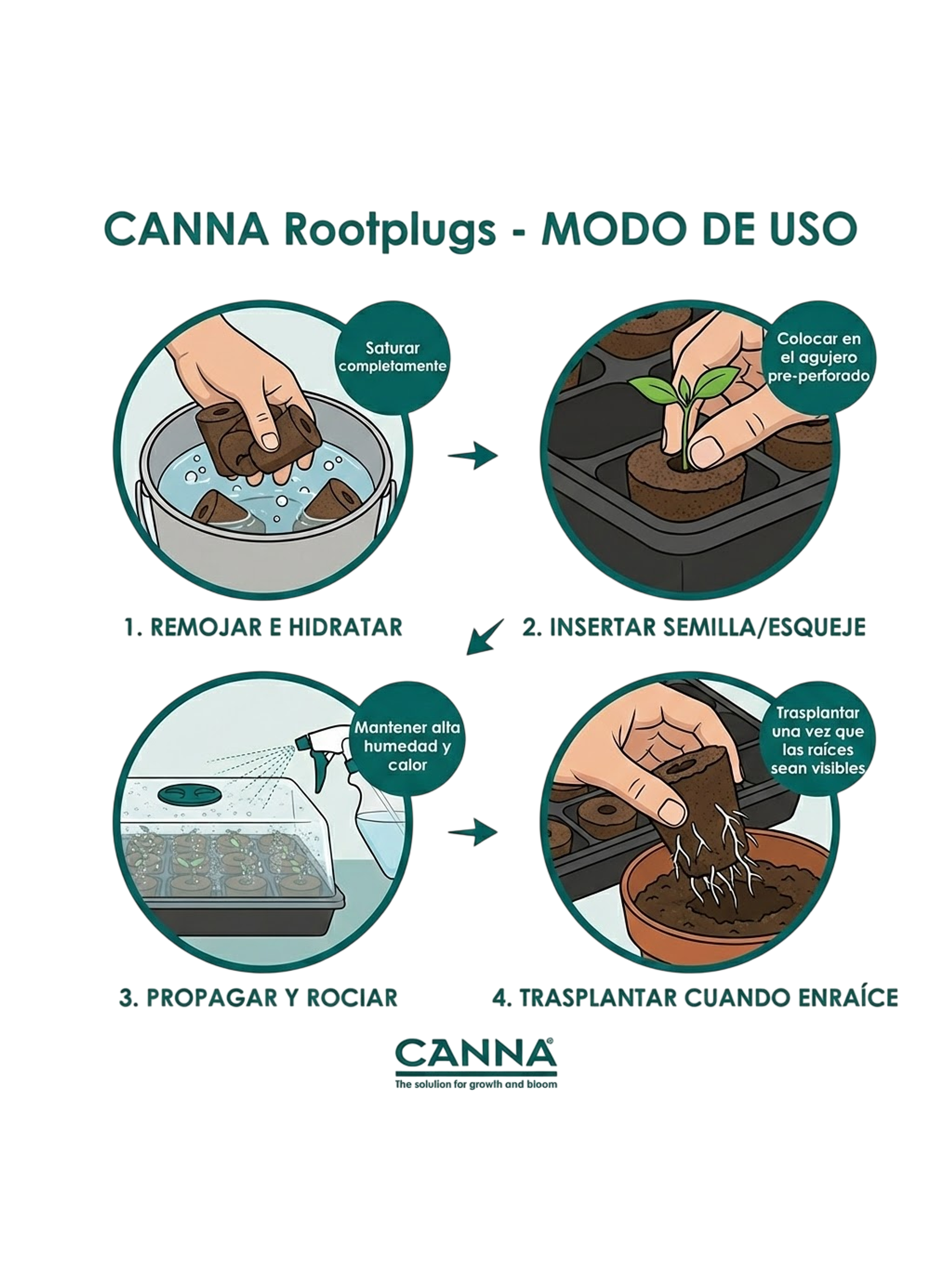 CANNA Rootplugs - MODO DE USO

Saturar completamente

1. REMOJAR E HIDRATAR

Colocar en el agujero pre-perforado

2. INSERTAR SEMILLA/ESQUEJE

Mantener alta humedad y calor

3. PROPAGAR Y ROCIAR

Trasplantar una vez que las raíces sean visibles

4. TRASPLANTAR CUANDO ENRAÍCE

CANNA®
The solution for growth and bloom