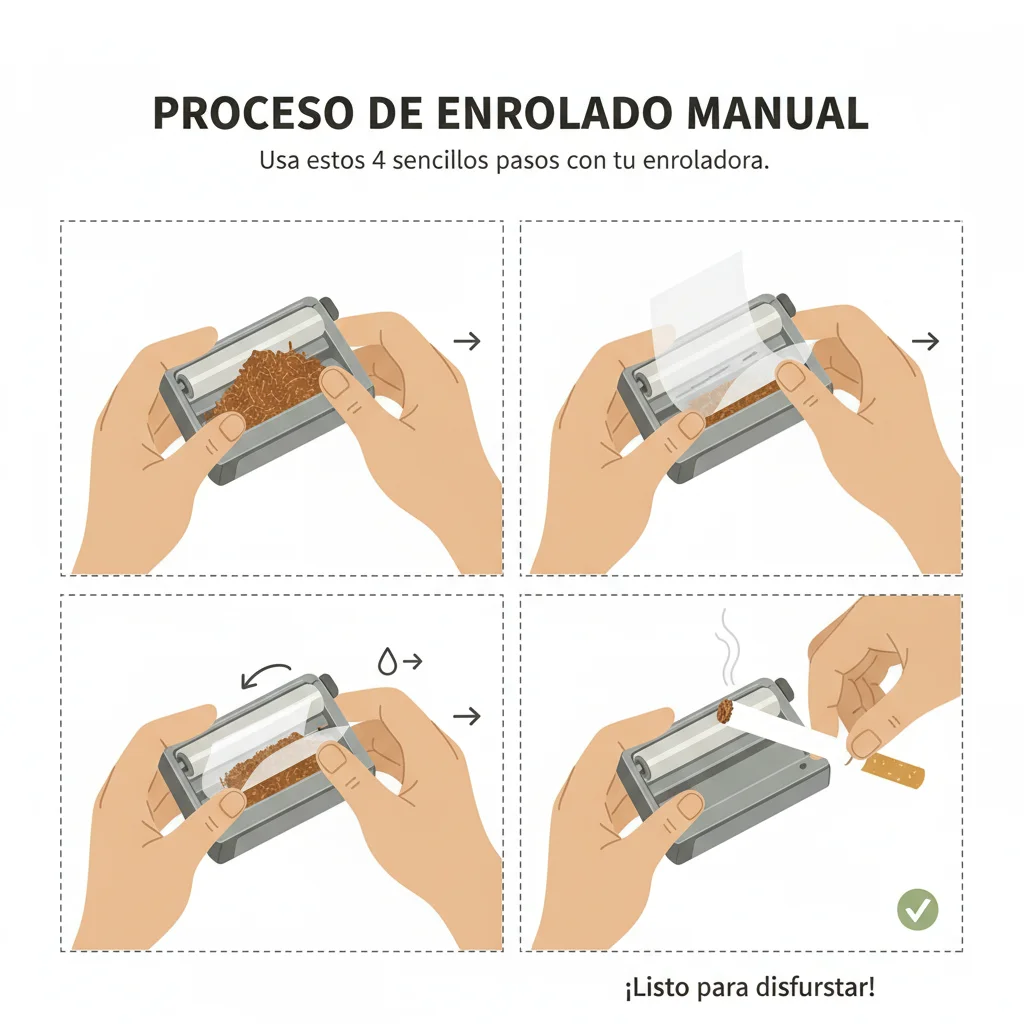 PROCESO DE ENROLADO MANUAL

Usa estos 4 sencillos pasos con tu enroladora.

¡Listo para disfurstar!