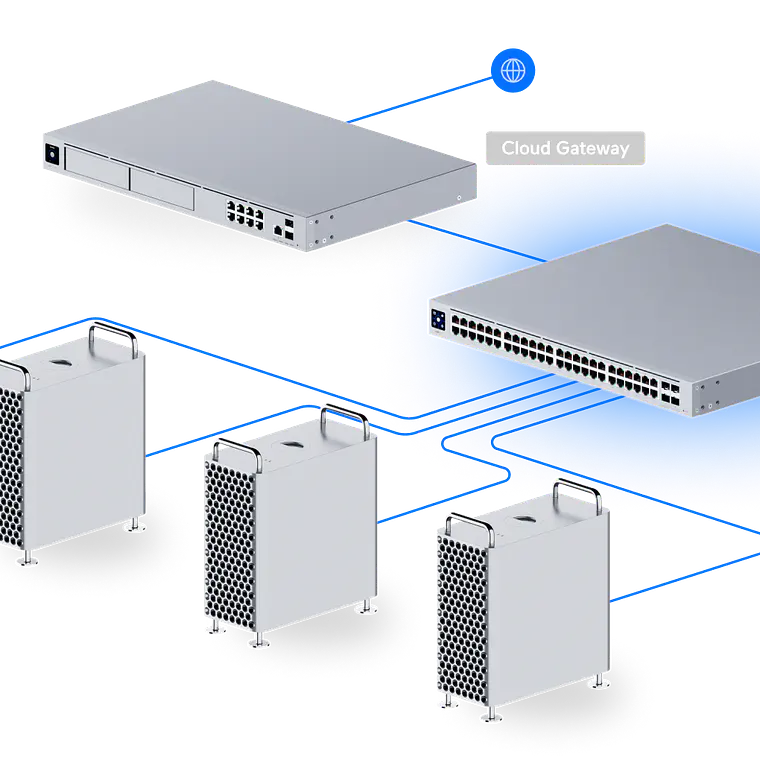 Cloud Gateway