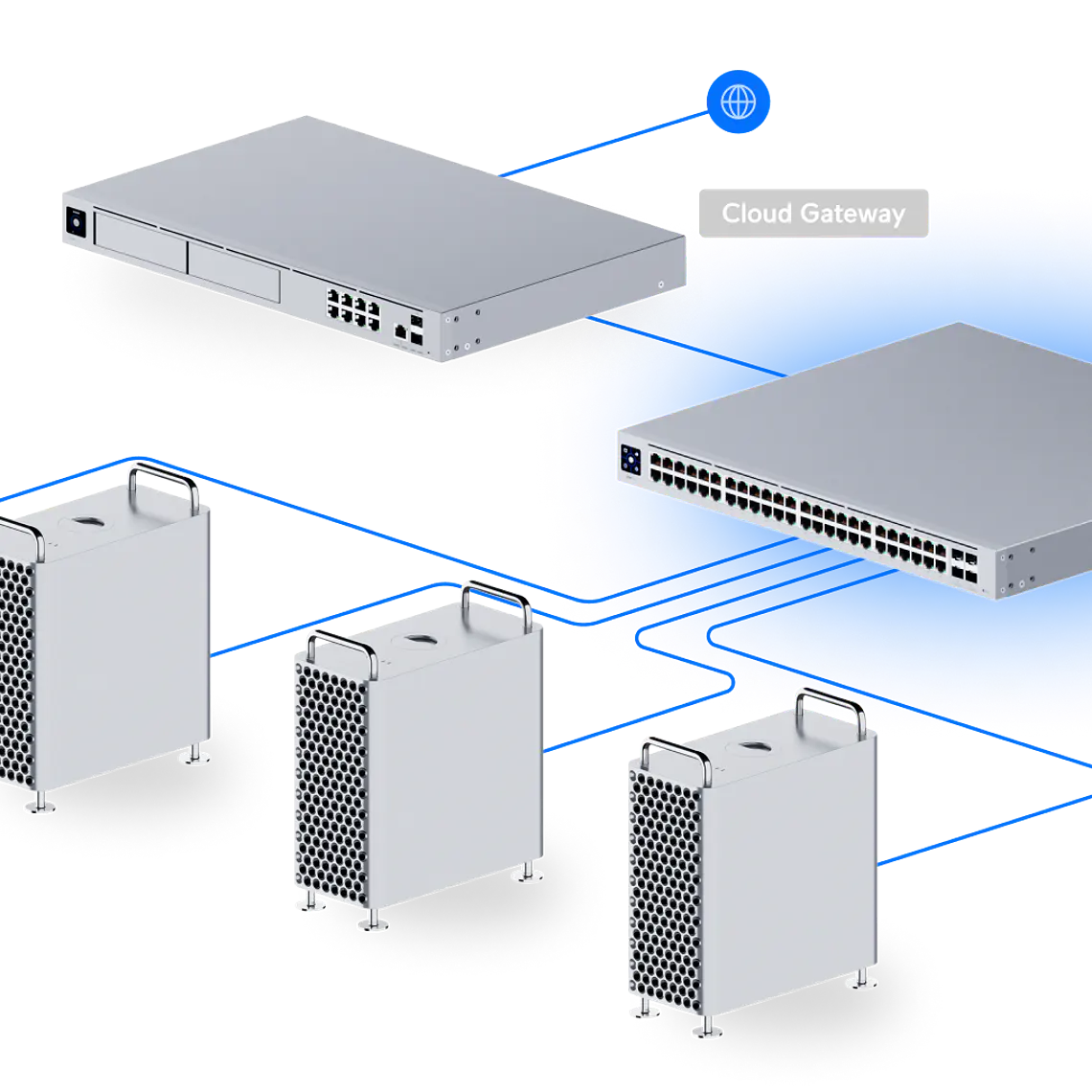 Cloud Gateway