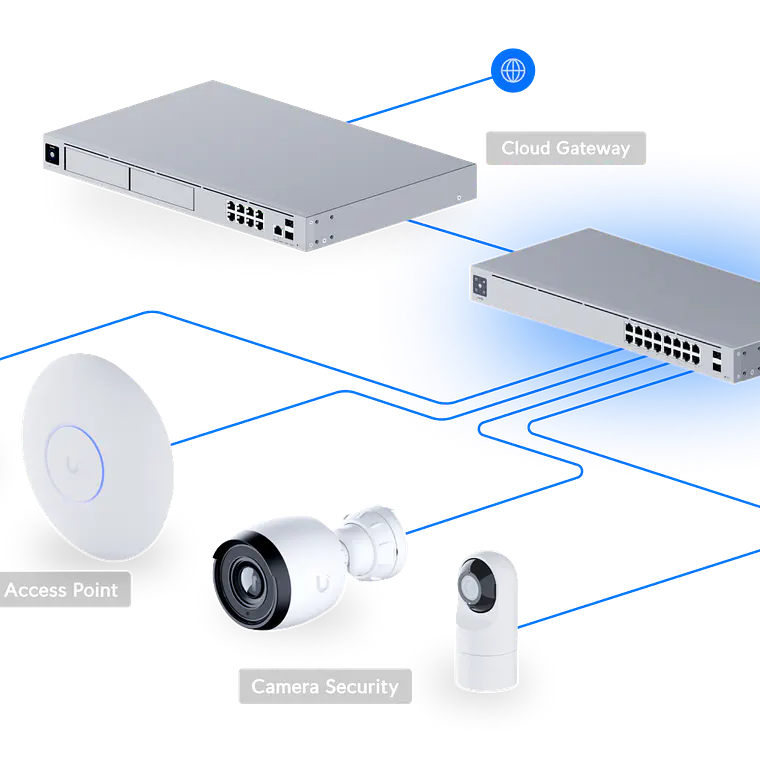 Cloud Gateway

Access Point

Camera Security