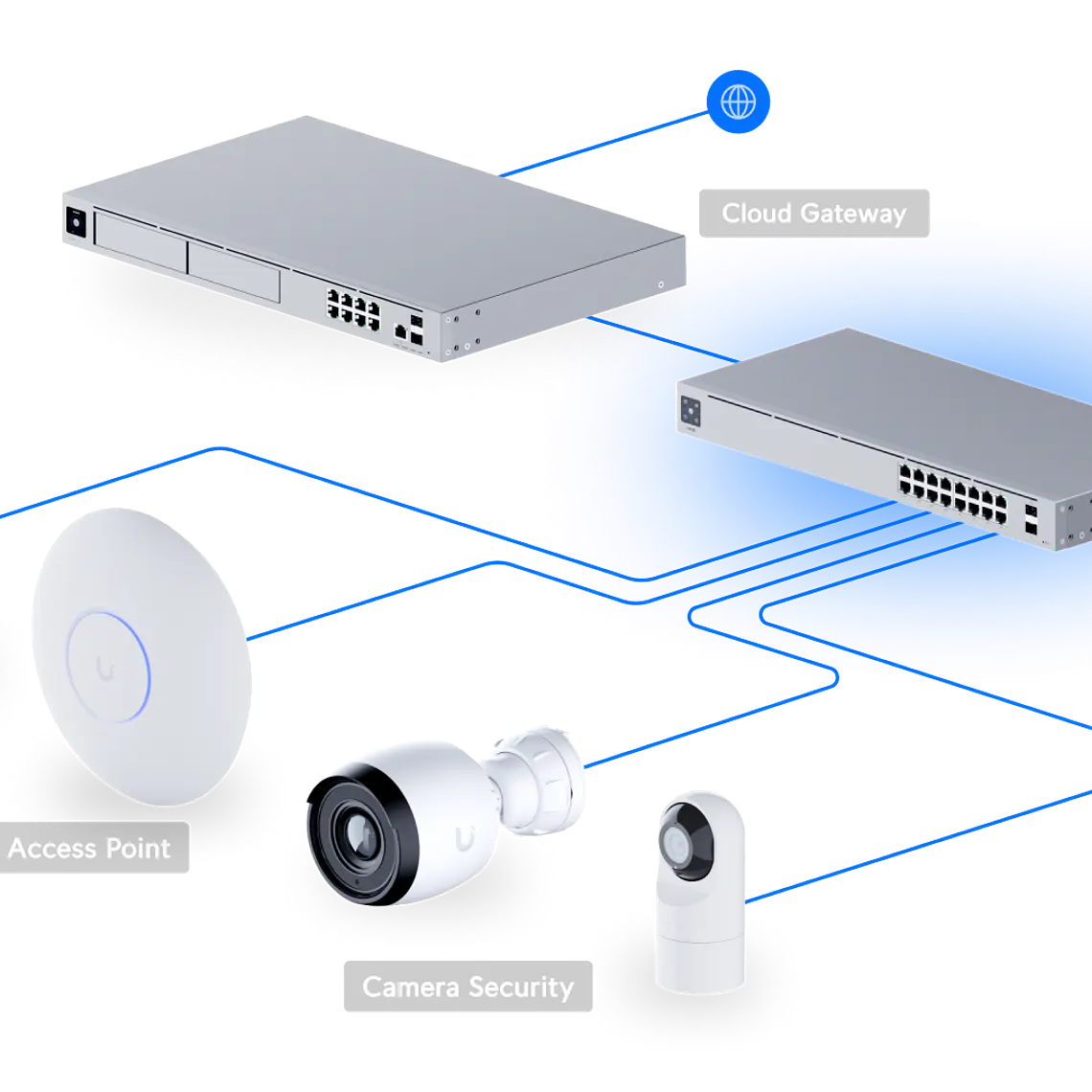 Cloud Gateway

Access Point

Camera Security