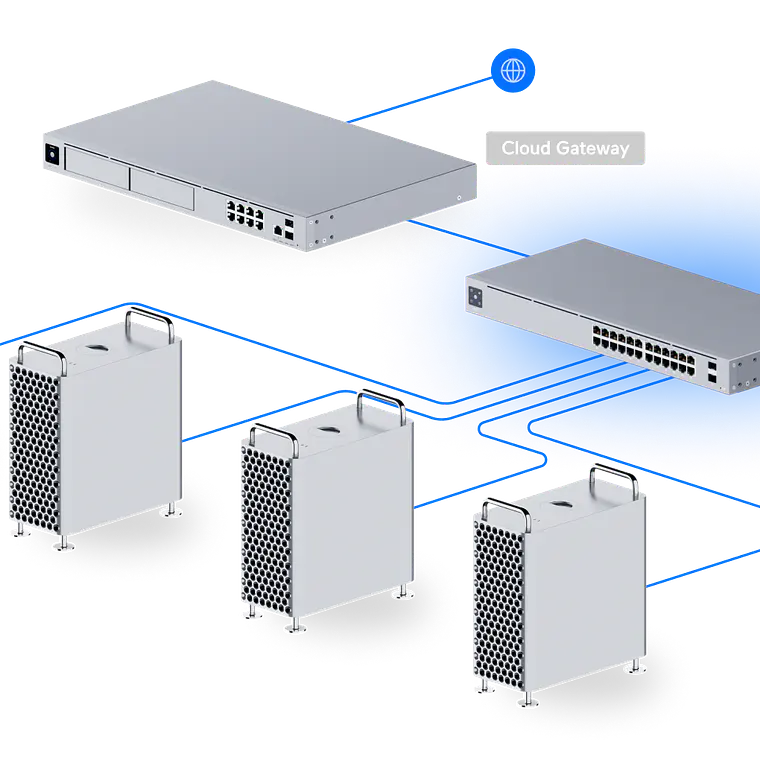 Cloud Gateway