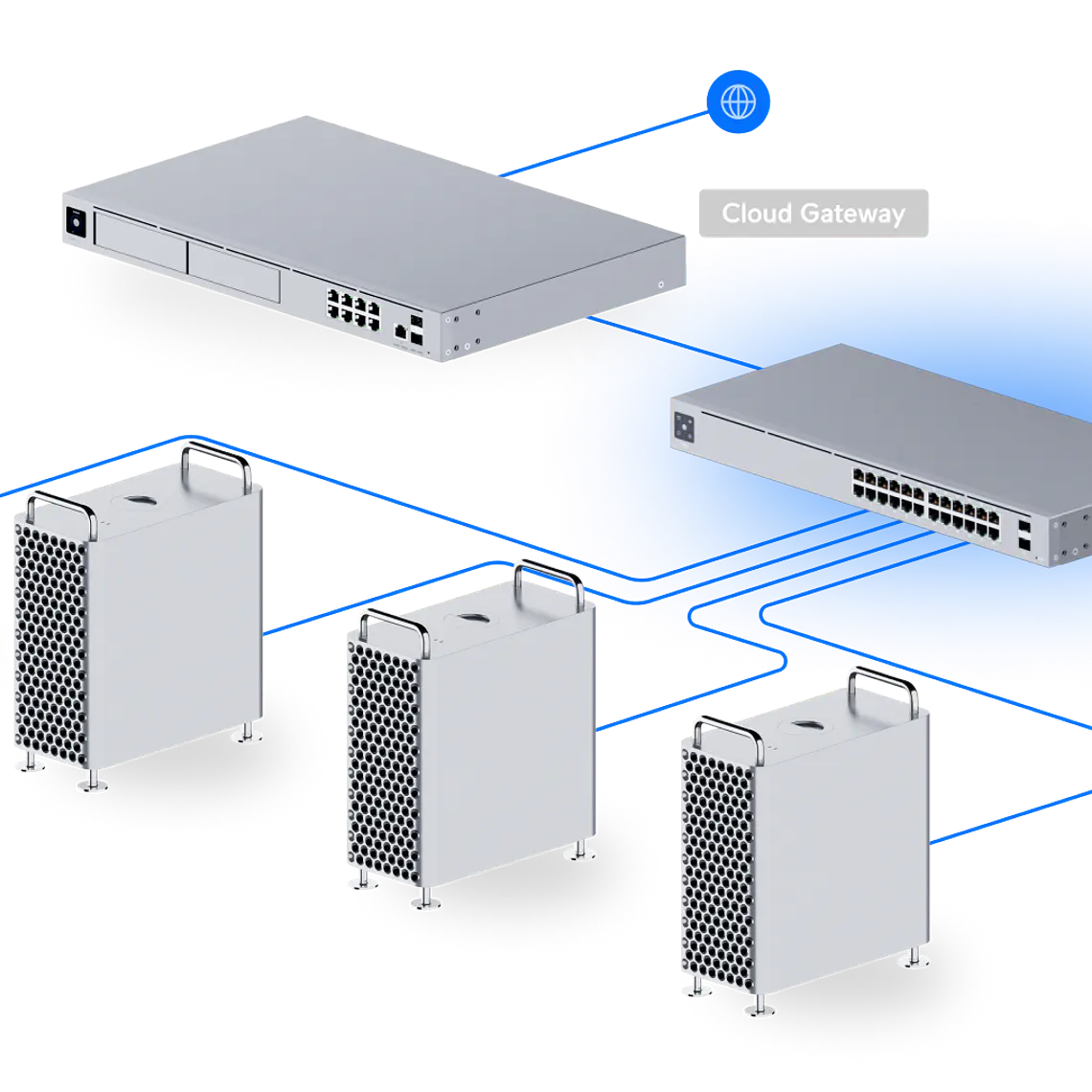 Cloud Gateway