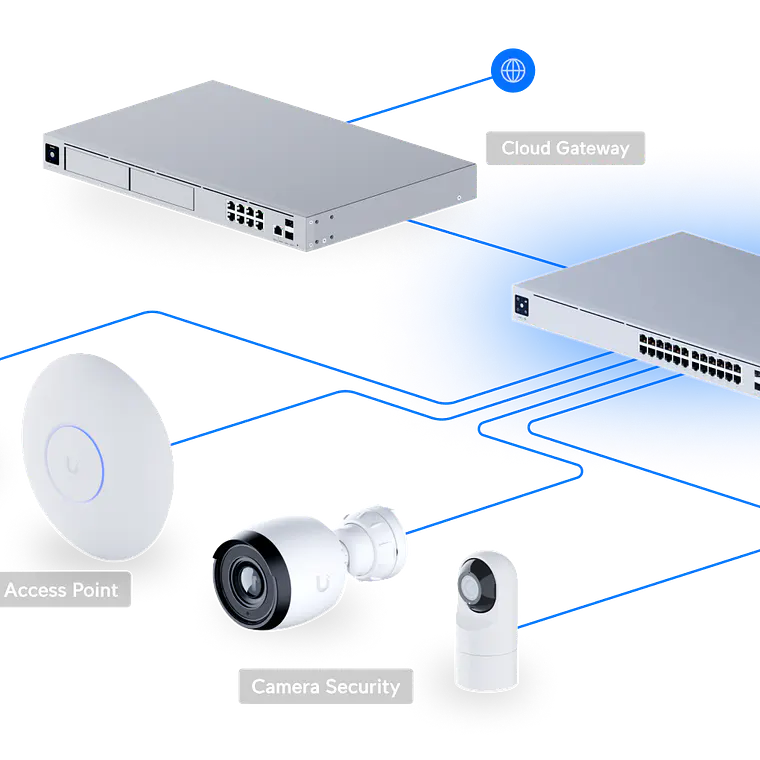 Cloud Gateway

Access Point

Camera Security