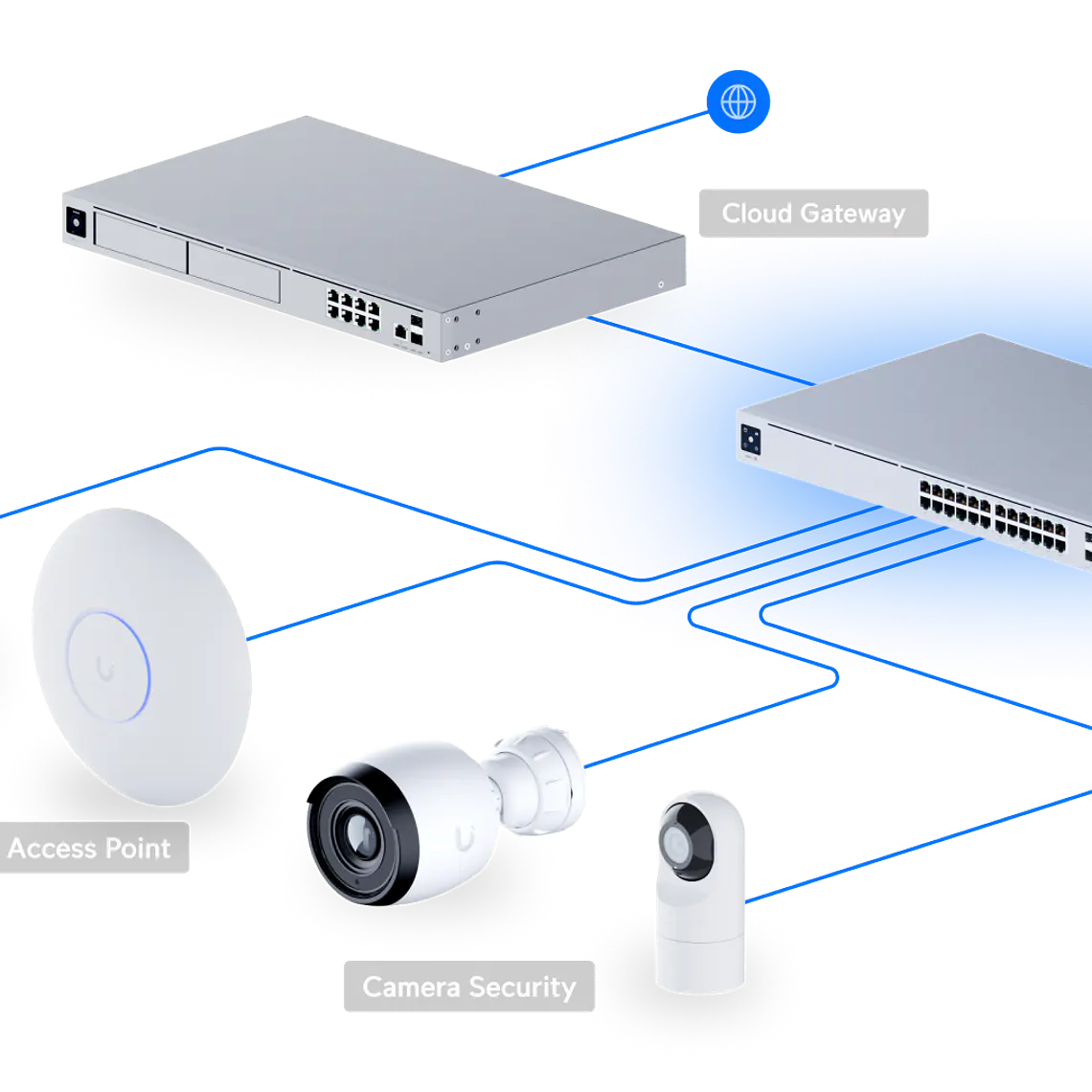 Cloud Gateway

Access Point

Camera Security