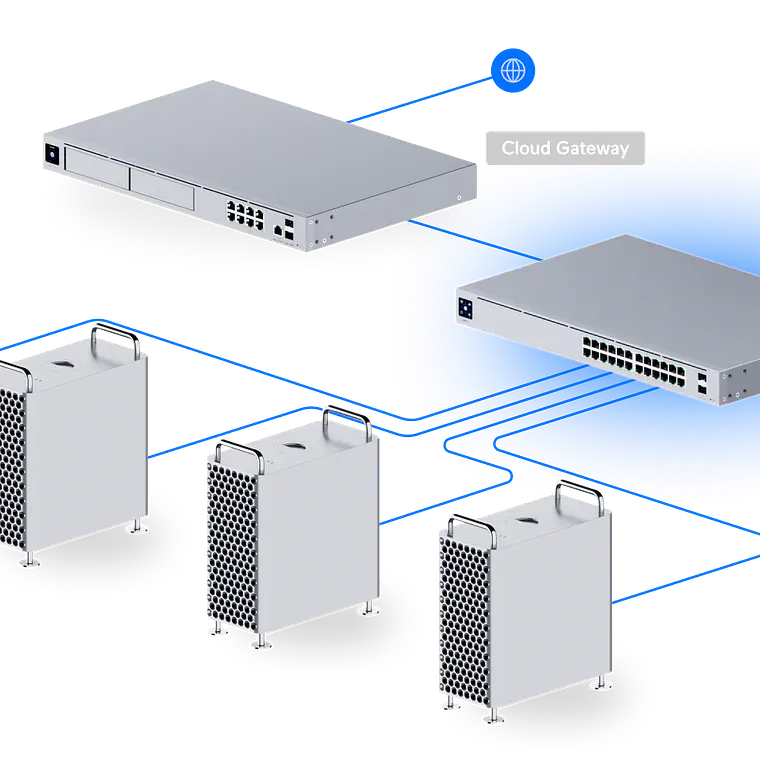 Cloud Gateway