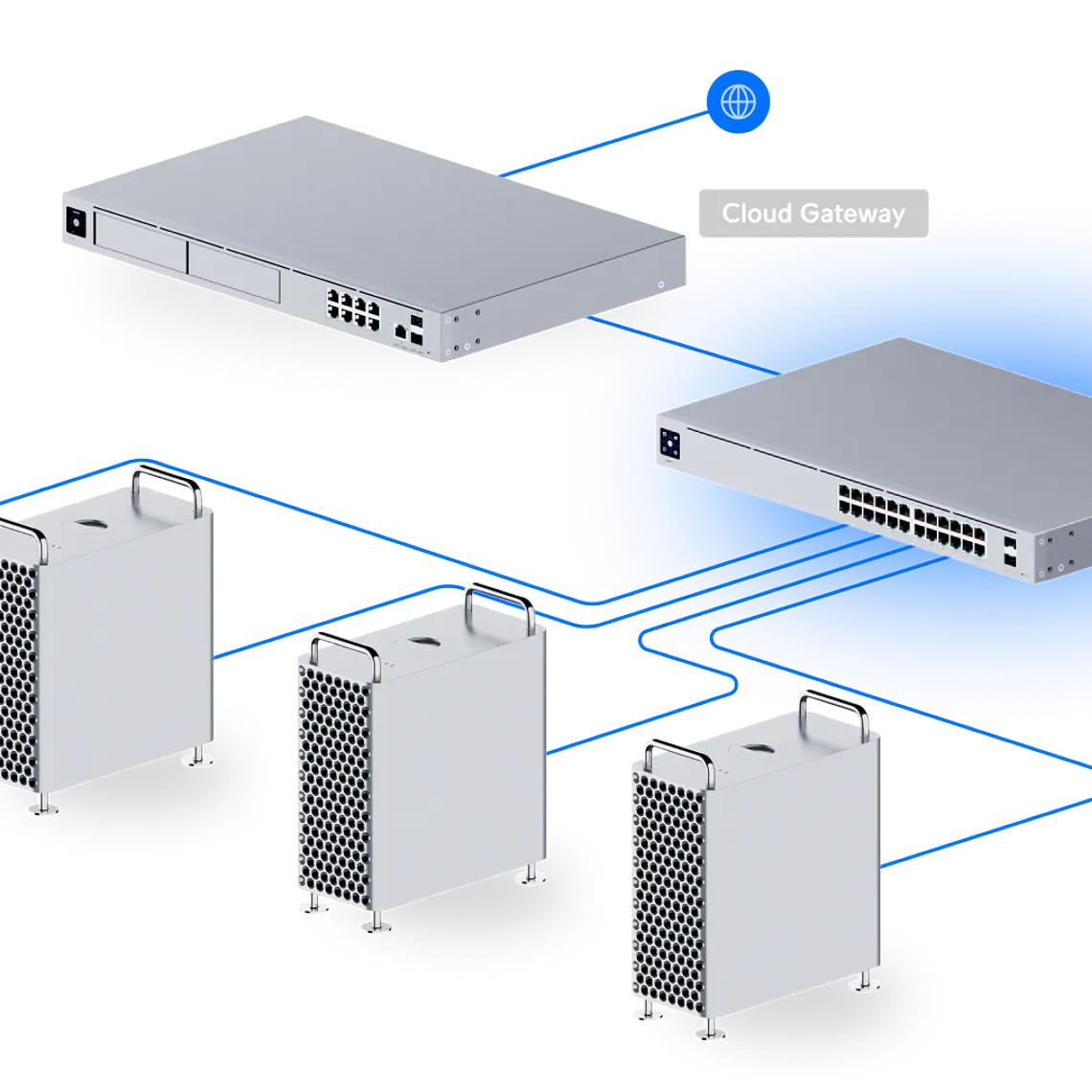 Cloud Gateway