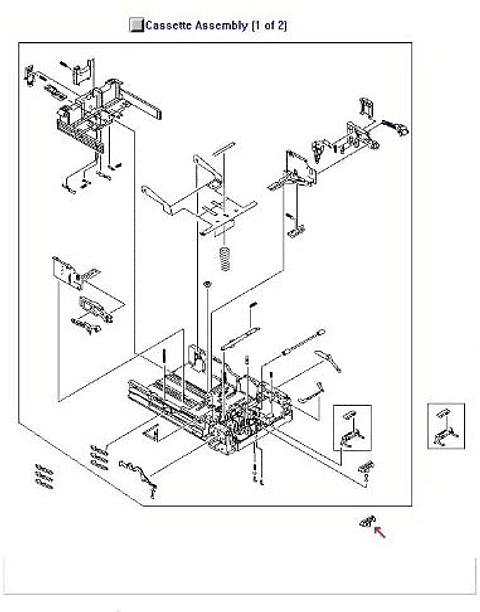 Cassette Assembly (1 of 2)