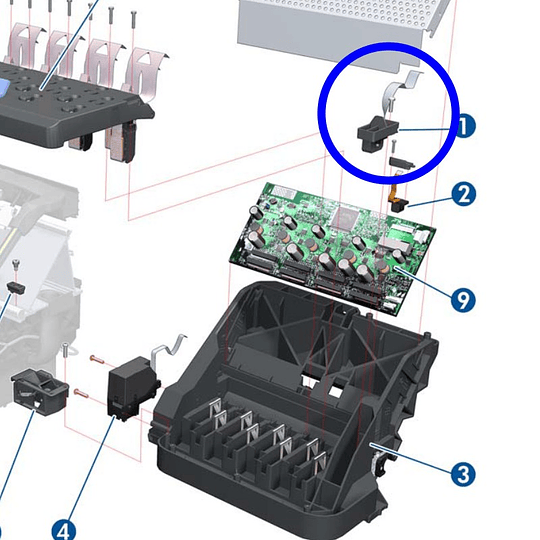 1
2
9
3
4