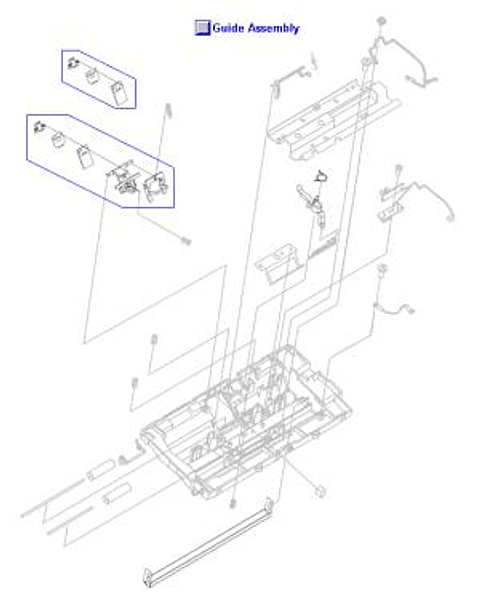 Guide Assembly