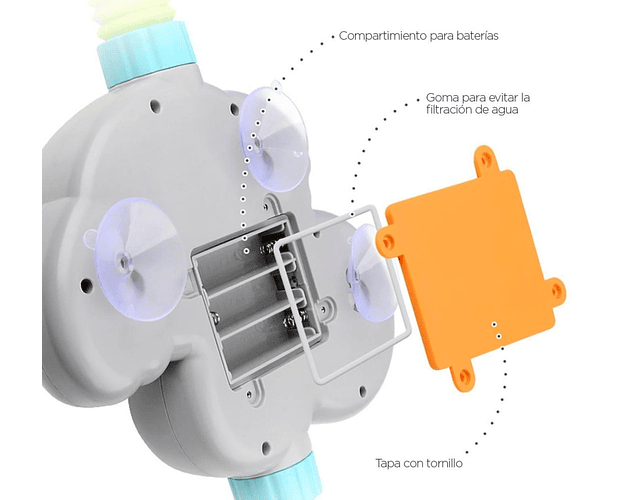 Compartimiento para baterías

Goma para evitar la filtración de agua

Tapa con tornillo