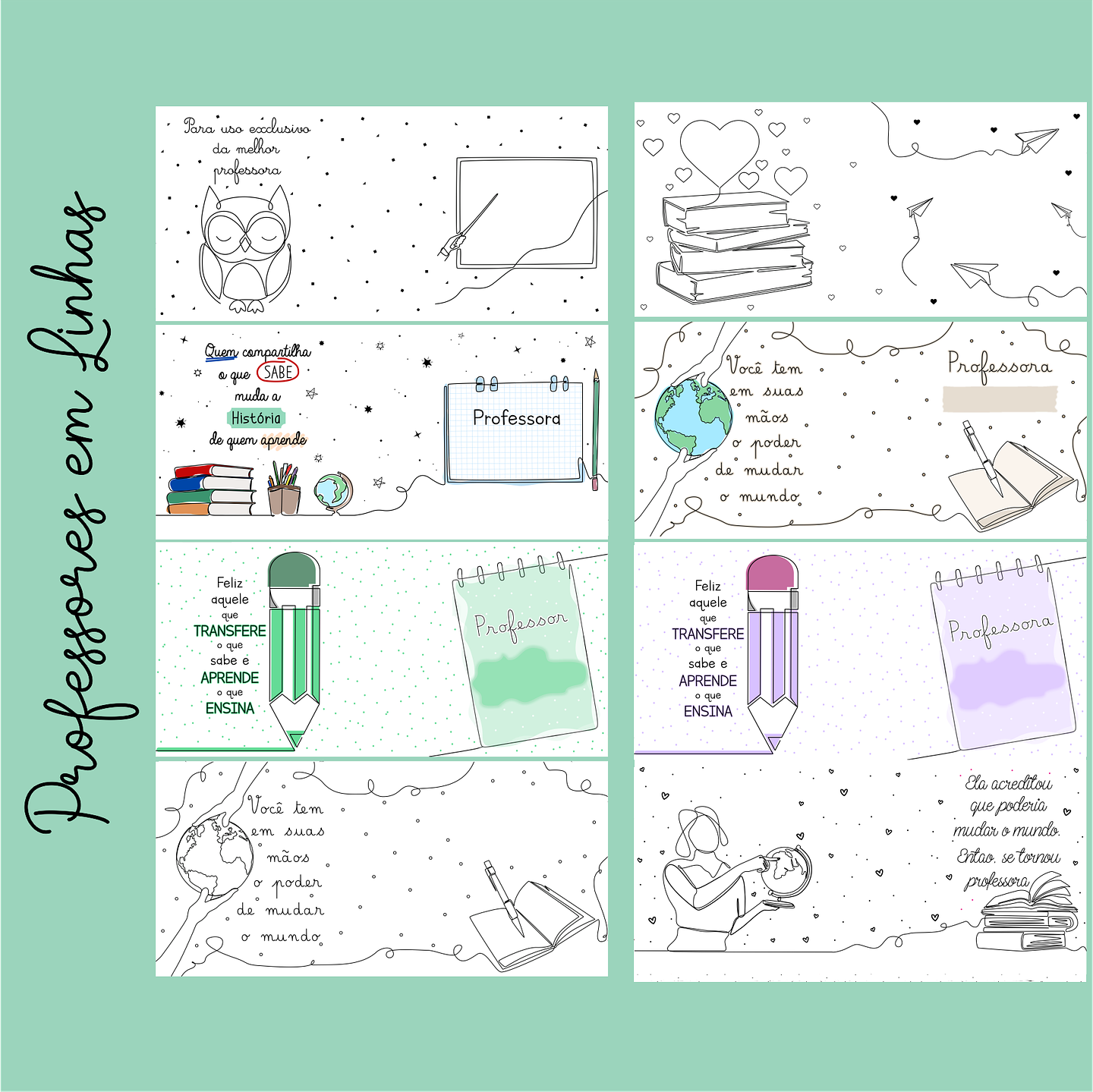 Professores em Linhas

Para uso exclusivo da melhor professora

Quem compartilha o que SABE muda a História de quem aprende

Professora

Feliz aquele que TRANSFERE o que sabe e APRENDE o que ENSINA

Professor

Você tem em suas mãos o poder de mudar o mundo

Você tem em suas mãos o poder de mudar o mundo

Professora

Feliz aquele que TRANSFERE o que sabe e APRENDE o que ENSINA

Professora

Ela acreditou que poderia mudar o mundo. Então, se tornou professora