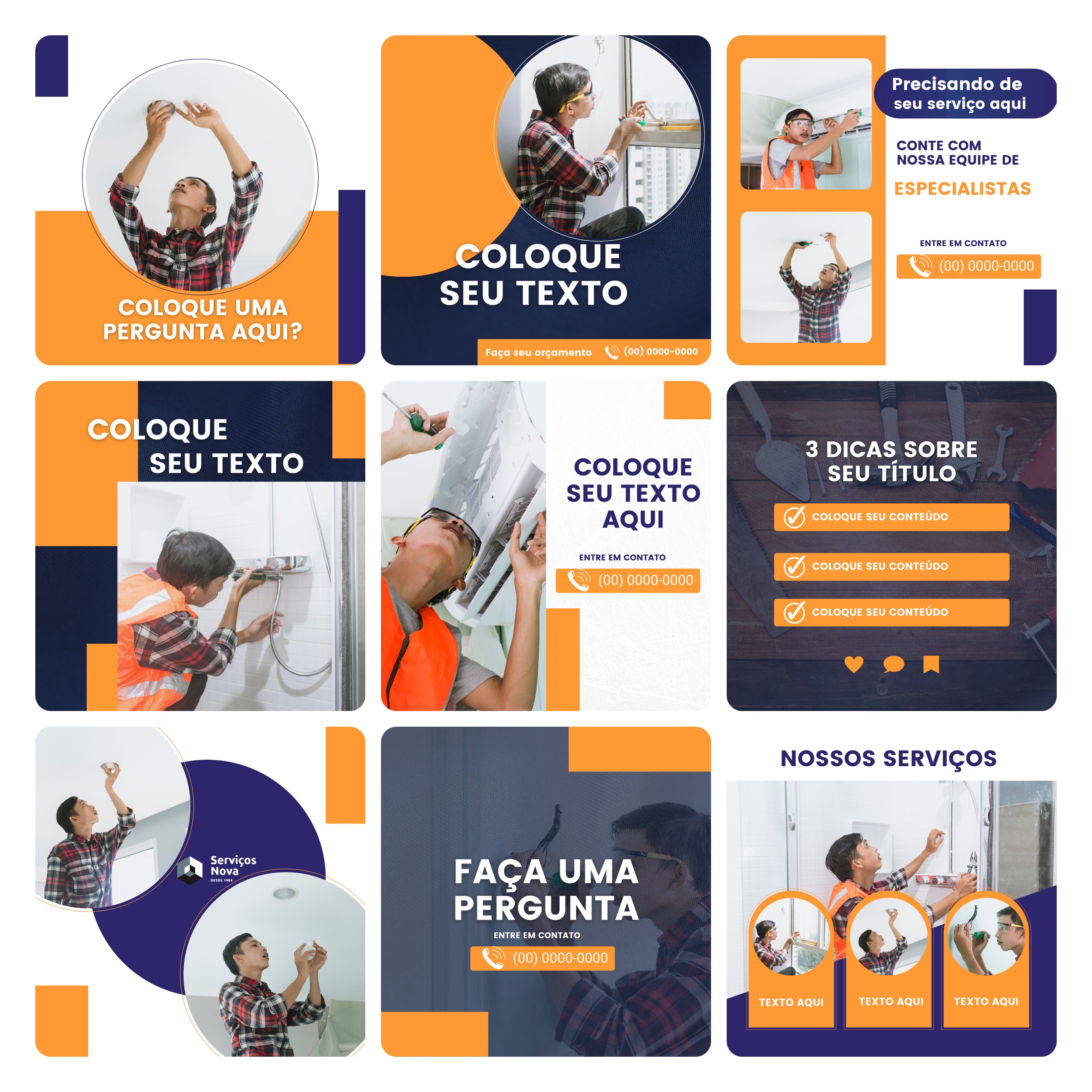 COLOQUE UMA PERGUNTA AQUI?

COLOQUE SEU TEXTO

Faça seu orçamento (00) 0000-0000

Precisando de seu serviço aqui

CONTE COM NOSSA EQUIPE DE

ESPECIALISTAS

ENTRE EM CONTATO

(00) 0000-0000

COLOQUE SEU TEXTO

COLOQUE SEU TEXTO AQUI

ENTRE EM CONTATO

(00) 0000-0000

3 DICAS SOBRE SEU TÍTULO

COLOQUE SEU CONTEÚDO

COLOQUE SEU CONTEÚDO

COLOQUE SEU CONTEÚDO

Serviços Nova
DESDE 1984

FAÇA UMA PERGUNTA

ENTRE EM CONTATO

(00) 0000-0000

NOSSOS SERVIÇOS

TEXTO AQUI

TEXTO AQUI

TEXTO AQUI