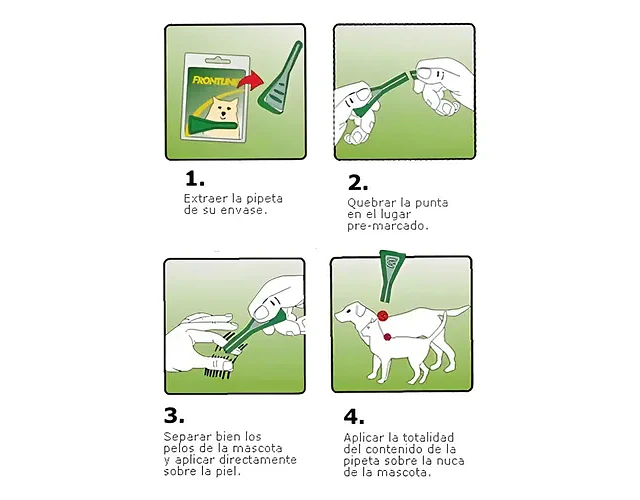 FRONTLINE

1.
Extraer la pipeta de su envase.

2.
Quebrar la punta en el lugar pre-marcado.

3.
Separar bien los pelos de la mascota y aplicar directamente sobre la piel.

4.
Aplicar la totalidad del contenido de la pipeta sobre la nuca de la mascota.