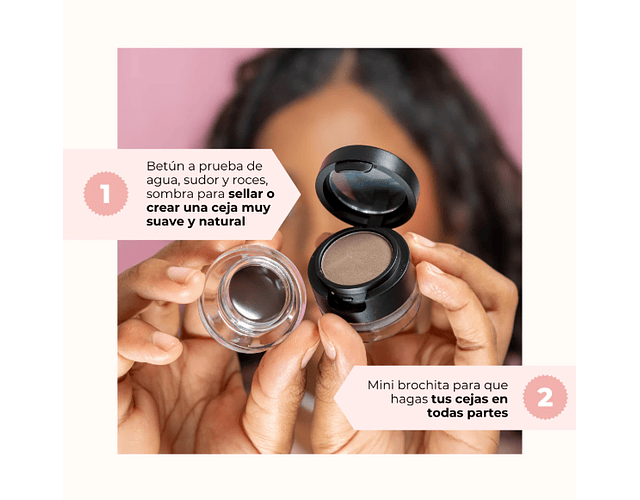 1

Betún a prueba de agua, sudor y roces, sombra para sellar o crear una ceja muy suave y natural

Mini brochita para que hagas tus cejas en todas partes

2