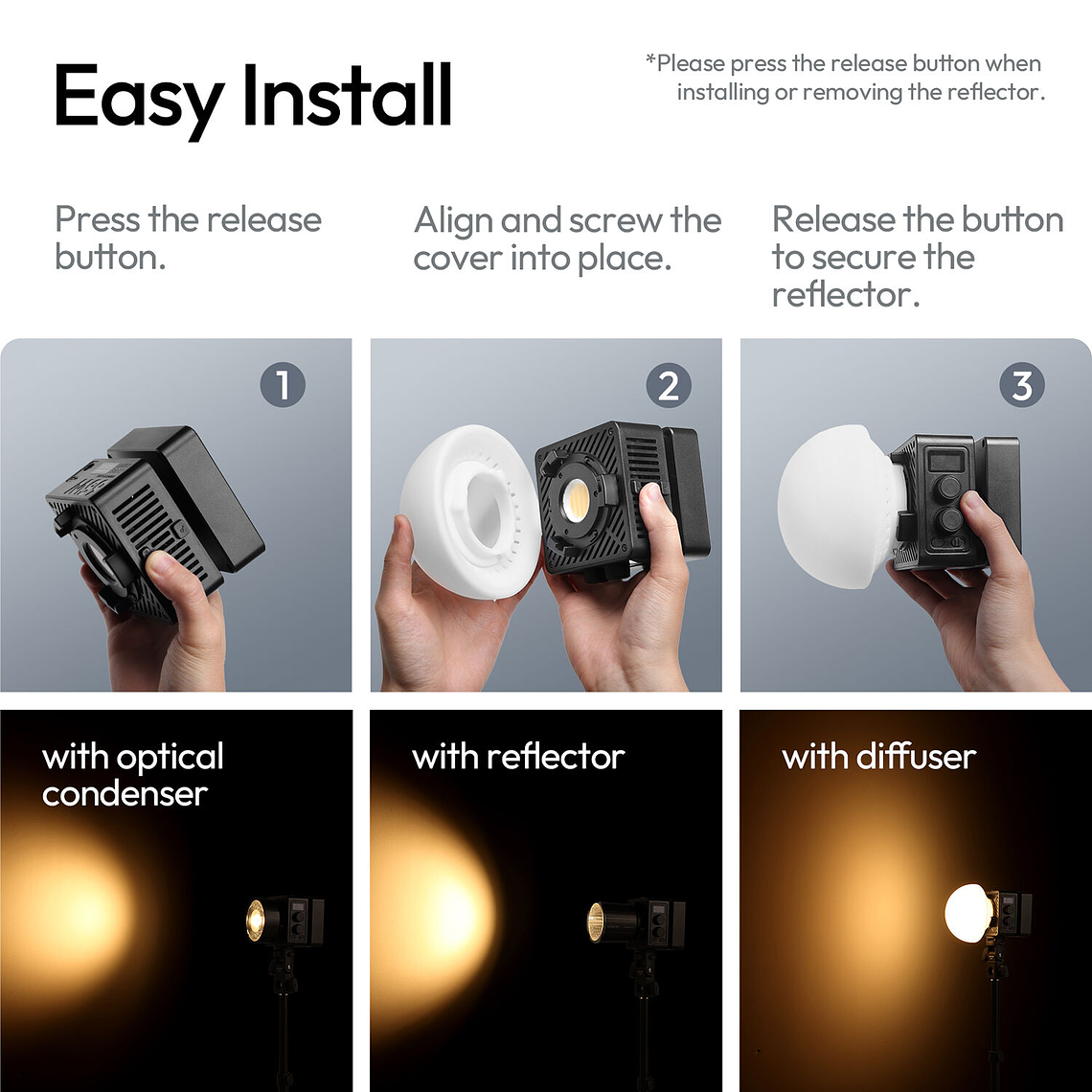 Easy Install

*Please press the release button when installing or removing the reflector.

Press the release button.

Align and screw the cover into place.

Release the button to secure the reflector.

1

2

3

with optical condenser

with reflector

with diffuser