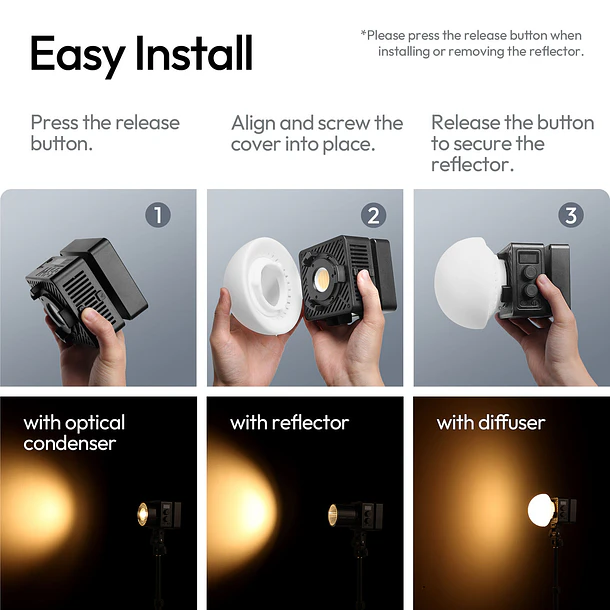 Easy Install

*Please press the release button when installing or removing the reflector.

Press the release button.

Align and screw the cover into place.

Release the button to secure the reflector.

1

2

3

with optical condenser

with reflector

with diffuser