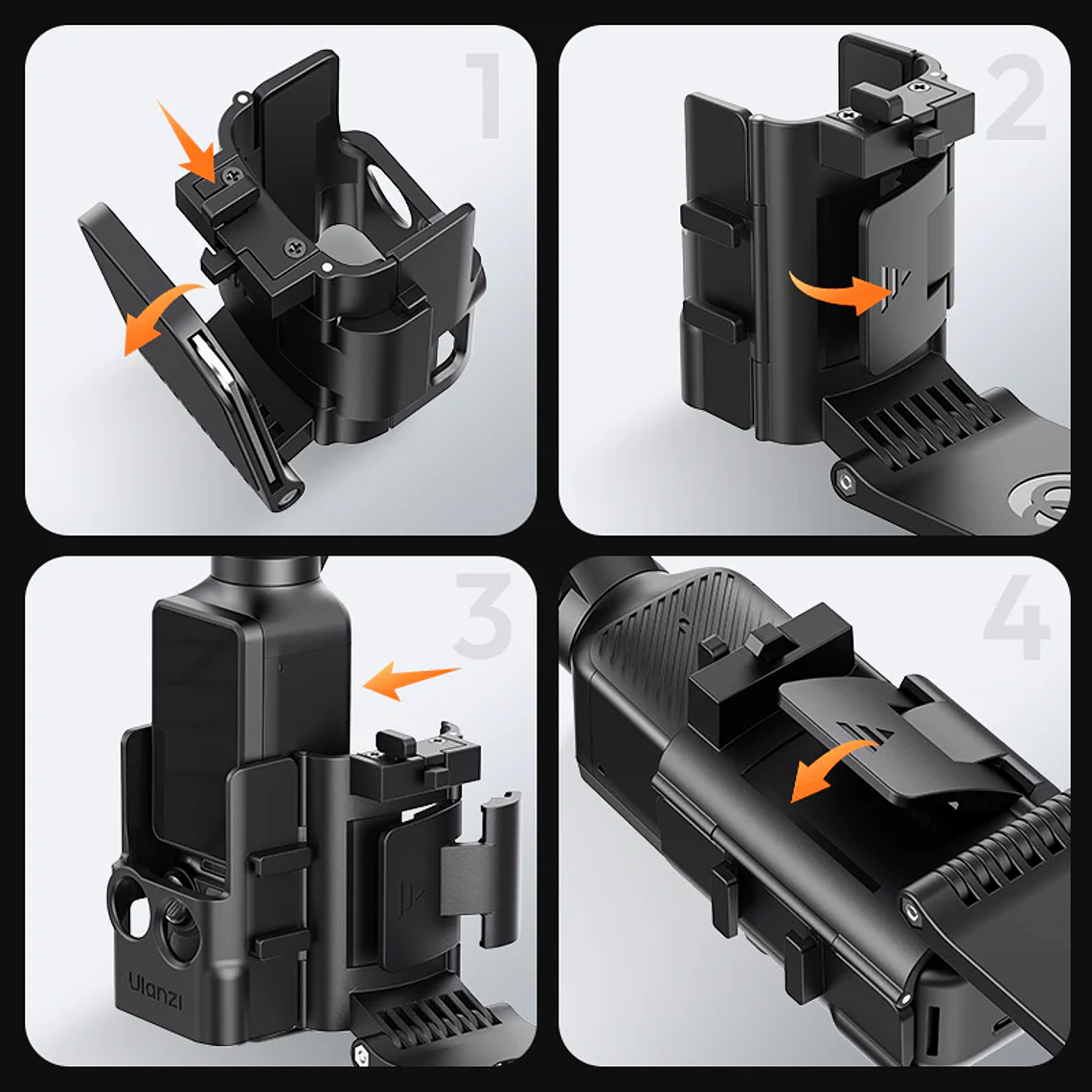 1

2

3

Ulanzi

4