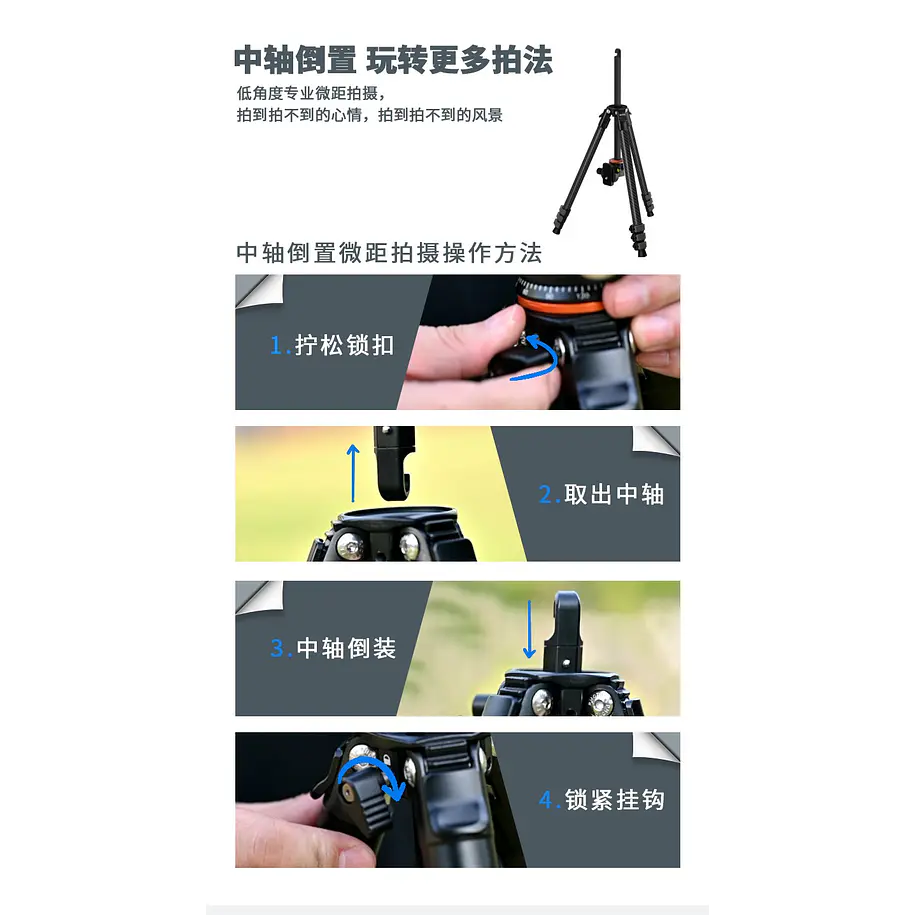 中轴倒置 玩转更多拍法

低角度专业微距拍摄，
拍到拍不到的心情，拍到拍不到的风景

中轴倒置微距拍摄操作方法

1.拧松锁扣

2.取出中轴

3.中轴倒装

4.锁紧挂钩