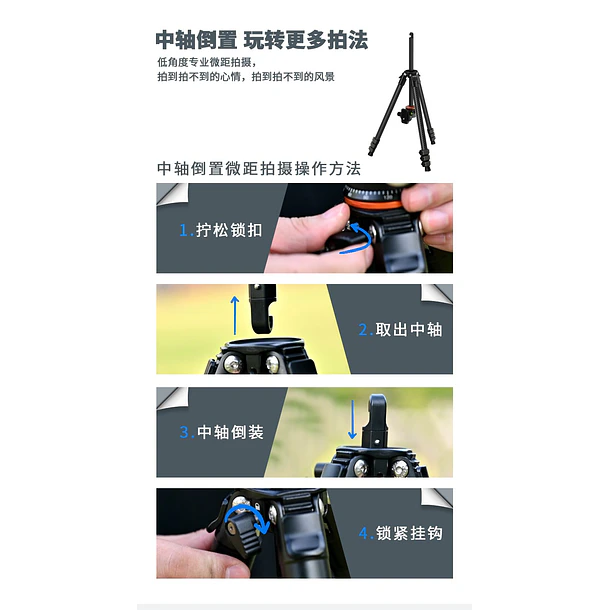 中轴倒置 玩转更多拍法

低角度专业微距拍摄，
拍到拍不到的心情，拍到拍不到的风景

中轴倒置微距拍摄操作方法

1.拧松锁扣

2.取出中轴

3.中轴倒装

4.锁紧挂钩