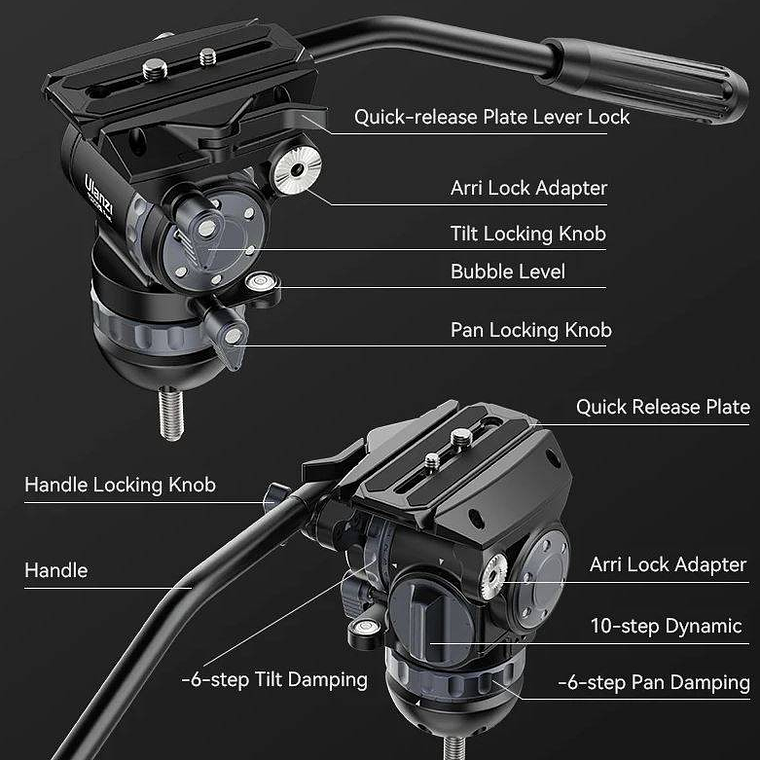 Ulanzi

Quick-release Plate Lever Lock

Arri Lock Adapter

Tilt Locking Knob

Bubble Level

Pan Locking Knob

Quick Release Plate

Handle Locking Knob

Handle

Arri Lock Adapter

10-step Dynamic

-6-step Tilt Damping

-6-step Pan Damping