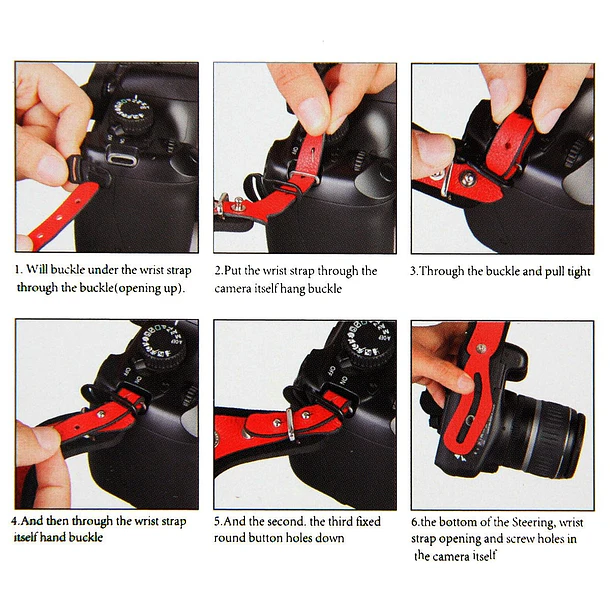 1. Will buckle under the wrist strap through the buckle(opening up).

2.Put the wrist strap through the camera itself hang buckle

3.Through the buckle and pull tight

4.And then through the wrist strap itself hand buckle

5.And the second. the third fixed round button holes down

6.the bottom of the Steering, wrist strap opening and screw holes in the camera itself