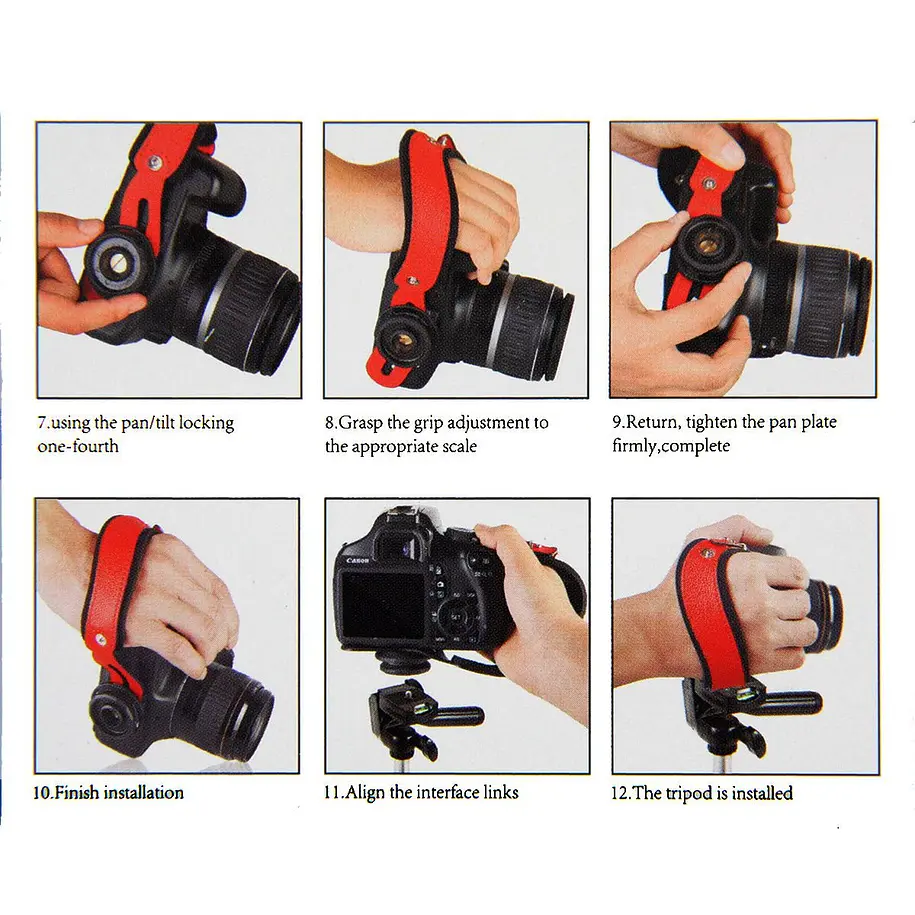 7.using the pan/tilt locking one-fourth

8.Grasp the grip adjustment to the appropriate scale

9.Return, tighten the pan plate firmly,complete

Canon

10.Finish installation

11.Align the interface links

12.The tripod is installed