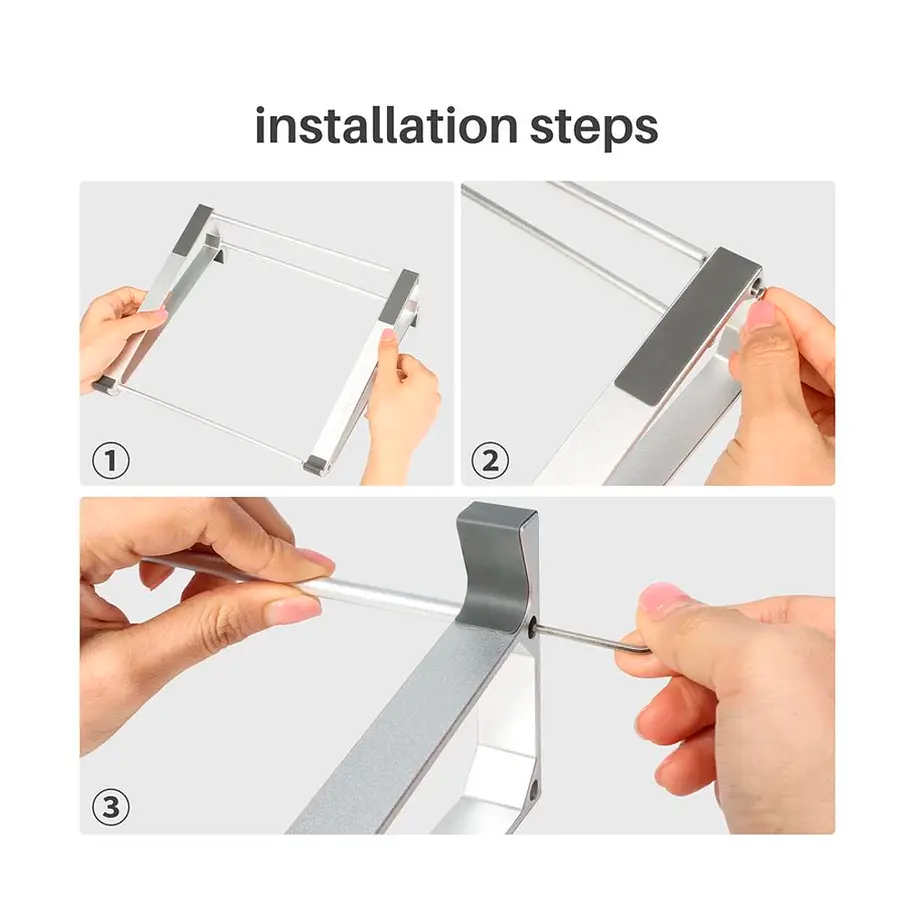 installation steps

①

②

③