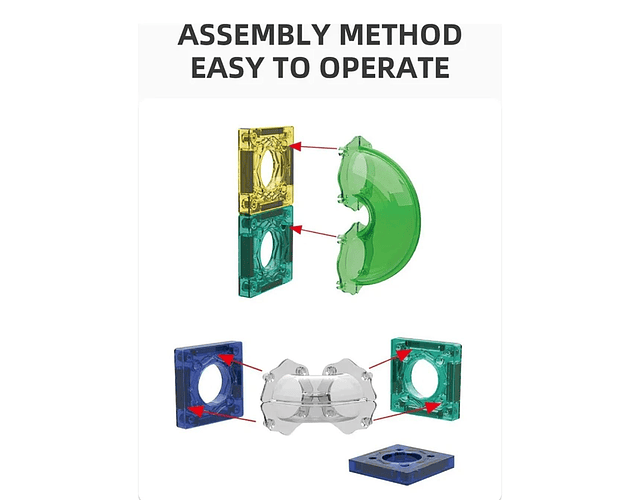 ASSEMBLY METHOD
EASY TO OPERATE