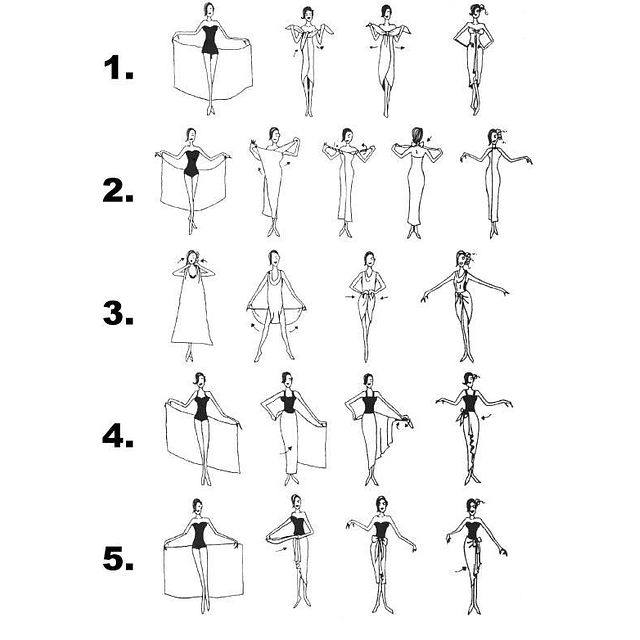 1.

2.

3.

4.

5.