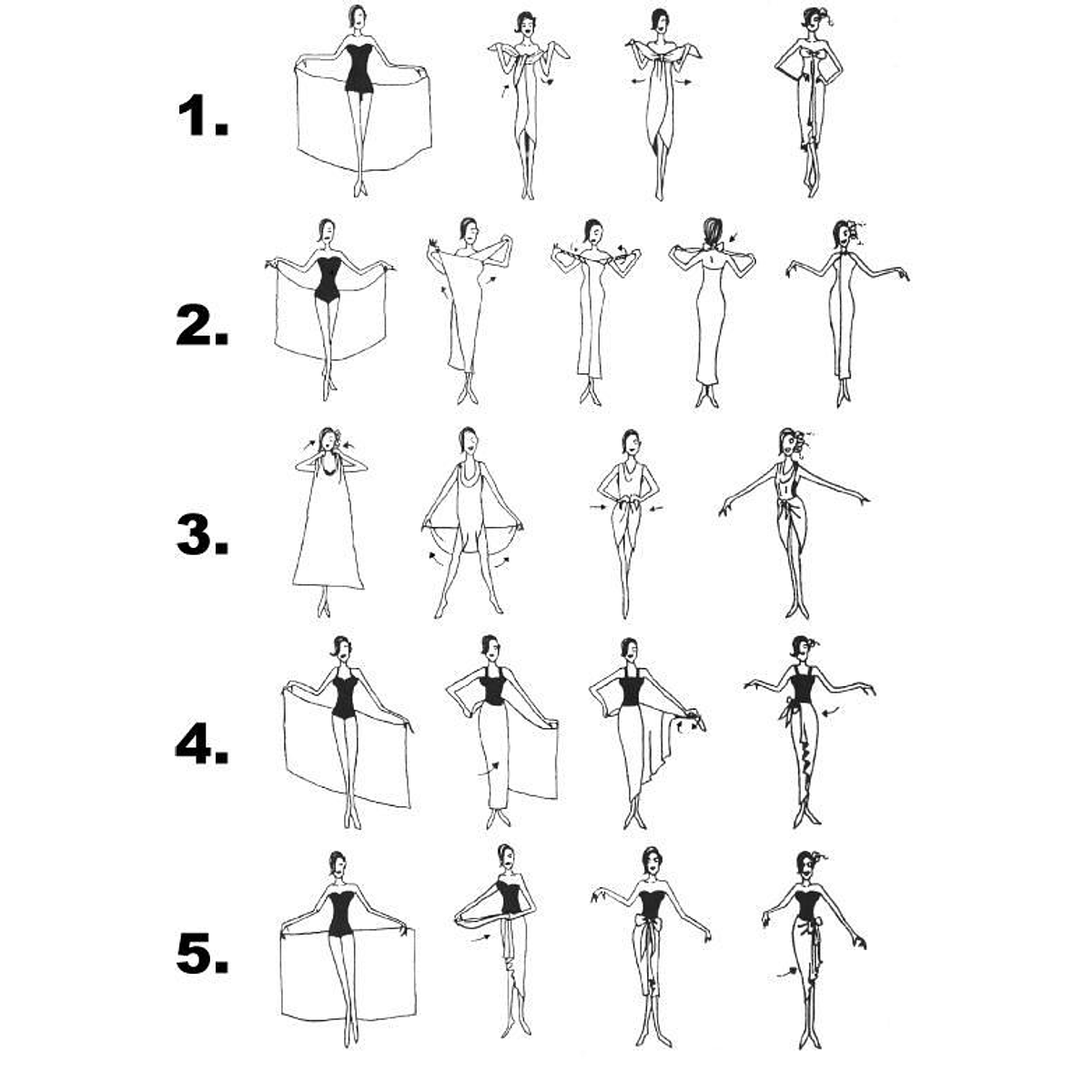 1.

2.

3.

4.

5.