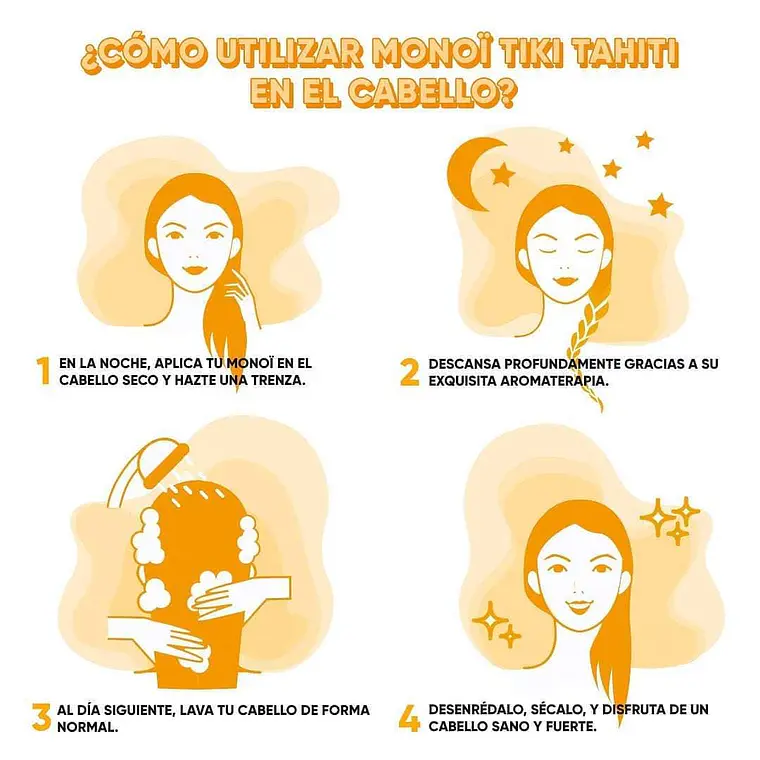 ¿CÓMO UTILIZAR MONOÏ TIKI TAHITI EN EL CABELLO?

1 EN LA NOCHE, APLICA TU MONOÏ EN EL CABELLO SECO Y HAZTE UNA TRENZA.

2 DESCANSA PROFUNDAMENTE GRACIAS A SU EXQUISITA AROMATERAPIA.

3 AL DÍA SIGUIENTE, LAVA TU CABELLO DE FORMA NORMAL.

4 DESENRÉDALO, SÉCALO, Y DISFRUTA DE UN CABELLO SANO Y FUERTE.