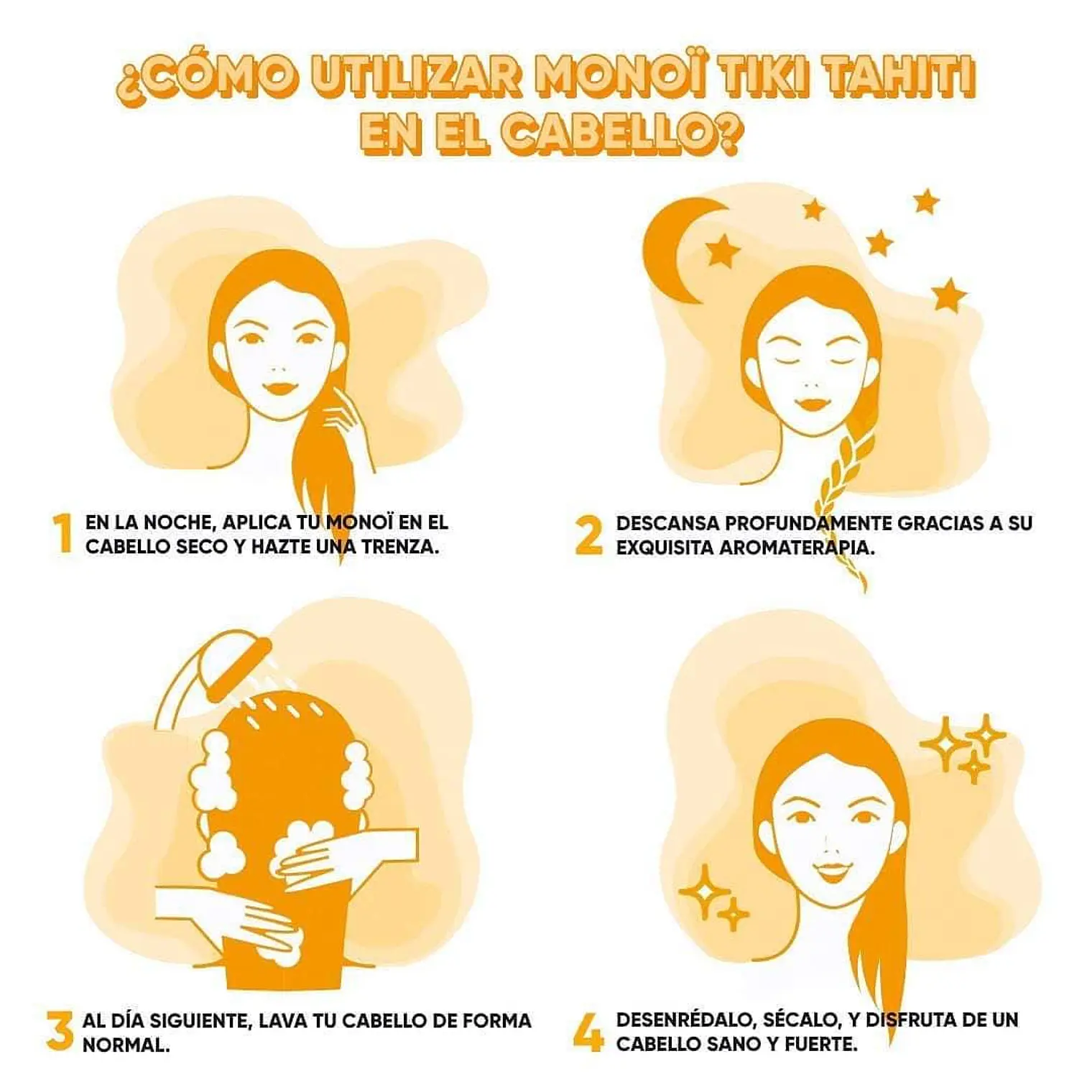 ¿CÓMO UTILIZAR MONOÏ TIKI TAHITI EN EL CABELLO?

1 EN LA NOCHE, APLICA TU MONOÏ EN EL CABELLO SECO Y HAZTE UNA TRENZA.

2 DESCANSA PROFUNDAMENTE GRACIAS A SU EXQUISITA AROMATERAPIA.

3 AL DÍA SIGUIENTE, LAVA TU CABELLO DE FORMA NORMAL.

4 DESENRÉDALO, SÉCALO, Y DISFRUTA DE UN CABELLO SANO Y FUERTE.